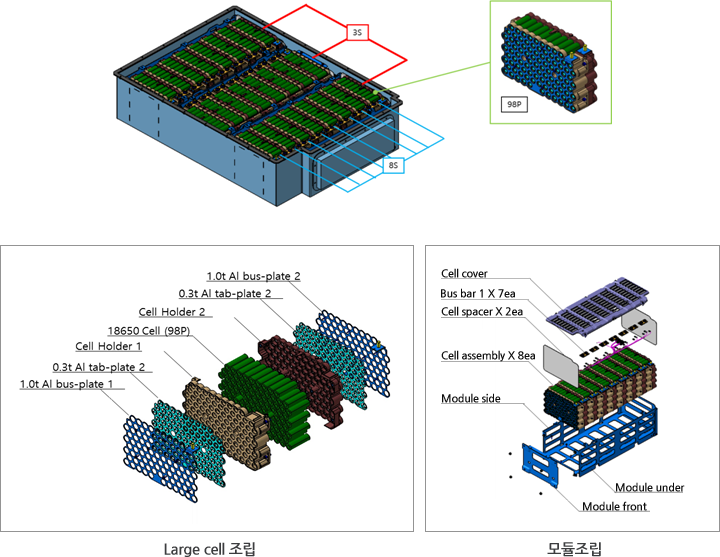 3S

98P

8S

1.0t Al bus-plate 2
0.3t Al tab-plate 2
Cell Holder 2
18650 Cell (98P)
Cell Holder 1
0.3t Al tab-plate 2
1.0t Al bus-plate 1

Large cell 조립

Cell cover
Bus bar 1 X 7ea
Cell spacer X 2ea
Cell assembly X 8ea
Module side
Module under
Module front

모듈조립