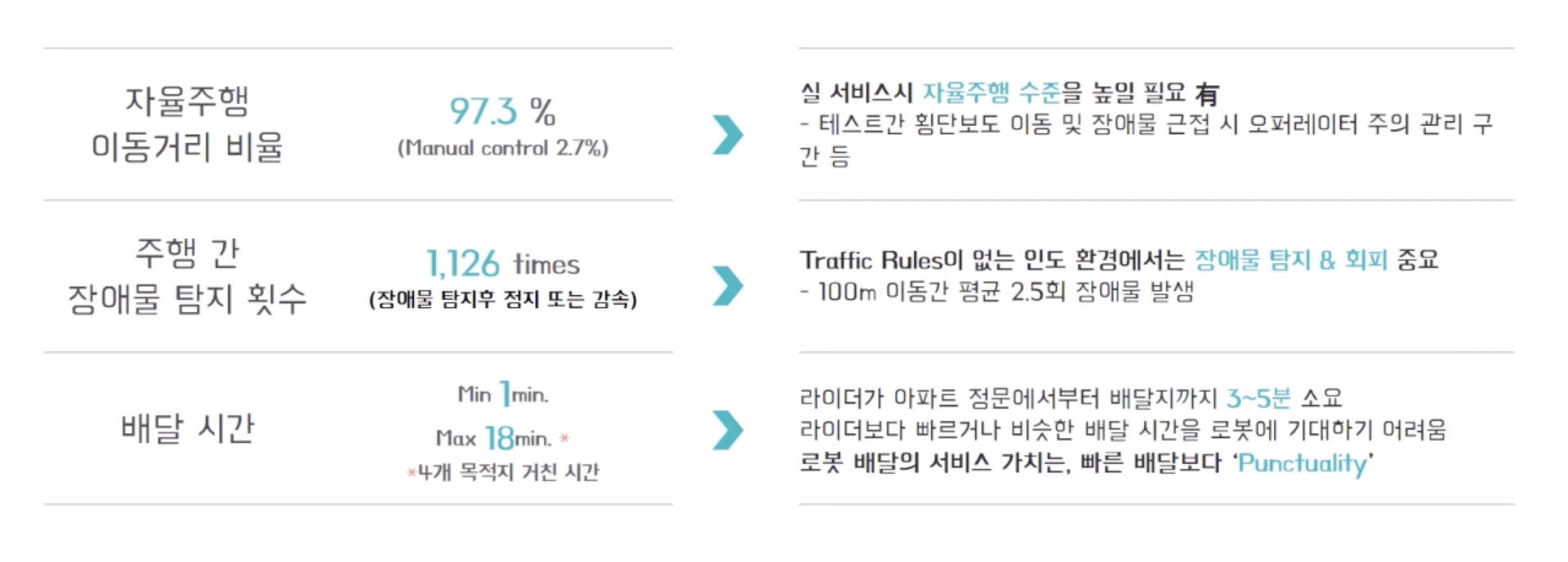 자율주행
이동거리 비율

97.3 %
(Manual control 2.7%)

실 서비스시 자율주행 수준을 높일 필요 有
- 테스트간 횡단보도 이동 및 장애물 근접 시 오퍼레이터 주의 관리 구간 등

주행 간
장애물 탐지 횟수

1,126 times
(장애물 탐지후 정지 또는 감속)

Traffic Rules이 없는 인도 환경에서는 장애물 탐지 & 회피 중요
- 100m 이동간 평균 2.5회 장애물 발생

배달 시간

Min 1min.
Max 18min. *
*4개 목적지 거친 시간

라이더가 아파트 정문에서부터 배달지까지 3~5분 소요
라이더보다 빠르거나 비슷한 배달 시간을 로봇에 기대하기 어려움
로봇 배달의 서비스 가치는, 빠른 배달보다 'Punctuality'