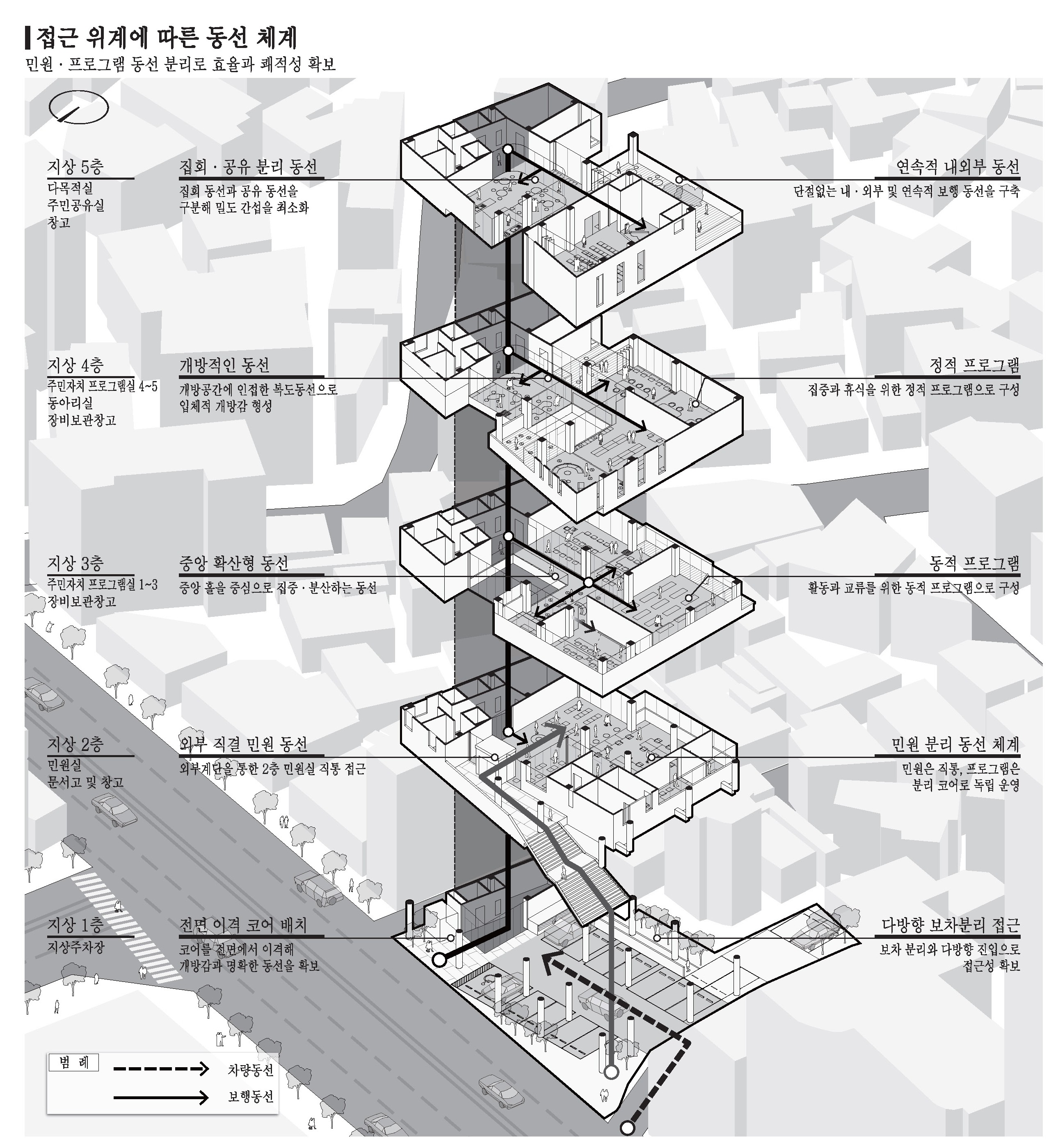 접근 위계에 따른 동선 체계
민원 · 프로그램 동선 분리로 효율과 쾌적성 확보

지상 5층
다목적실
주민공유실
창고

집회 · 공유 분리 동선
집회 동선과 공유 동선을 구분해 밀도 간섭을 최소화

연속적 내외부 동선
단절없는 내 · 외부 및 연속적 보행 동선을 구축

지상 4층
주민자치 프로그램실 4~5
동아리실
장비보관창고

개방적인 동선
개방공간에 인접한 복도동선으로 입체적 개방감 형성

정적 프로그램
집중과 휴식을 위한 정적 프로그램으로 구성

지상 3층
주민자치 프로그램실 1~3
장비보관창고

중앙 확산형 동선
중앙 홀을 중심으로 집중 · 분산하는 동선

동적 프로그램
활동과 교류를 위한 동적 프로그램으로 구성

지상 2층
민원실
문서고 및 창고

외부 직결 민원 동선
외부계단을 통한 2층 민원실 직통 접근

민원 분리 동선 체계
민원은 직통, 프로그램은 분리 코어로 독립 운영

지상 1층
지상주차장

전면 이격 코어 배치
코어를 전면에서 이격해 개방감과 명확한 동선을 확보

다방향 보차분리 접근
보차 분리와 다방향 진입으로 접근성 확보

범 례
차량동선
보행동선