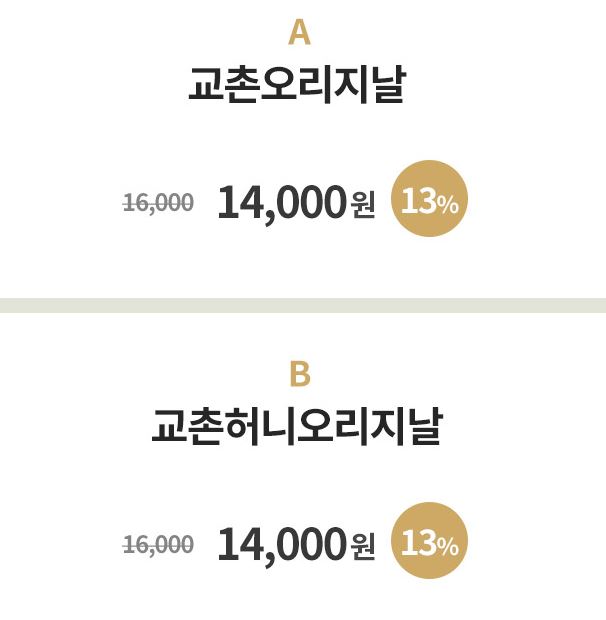 A

교촌오리지날

16,000 14,000원 13%

B

교촌허니오리지날

16,000 14,000원 13%