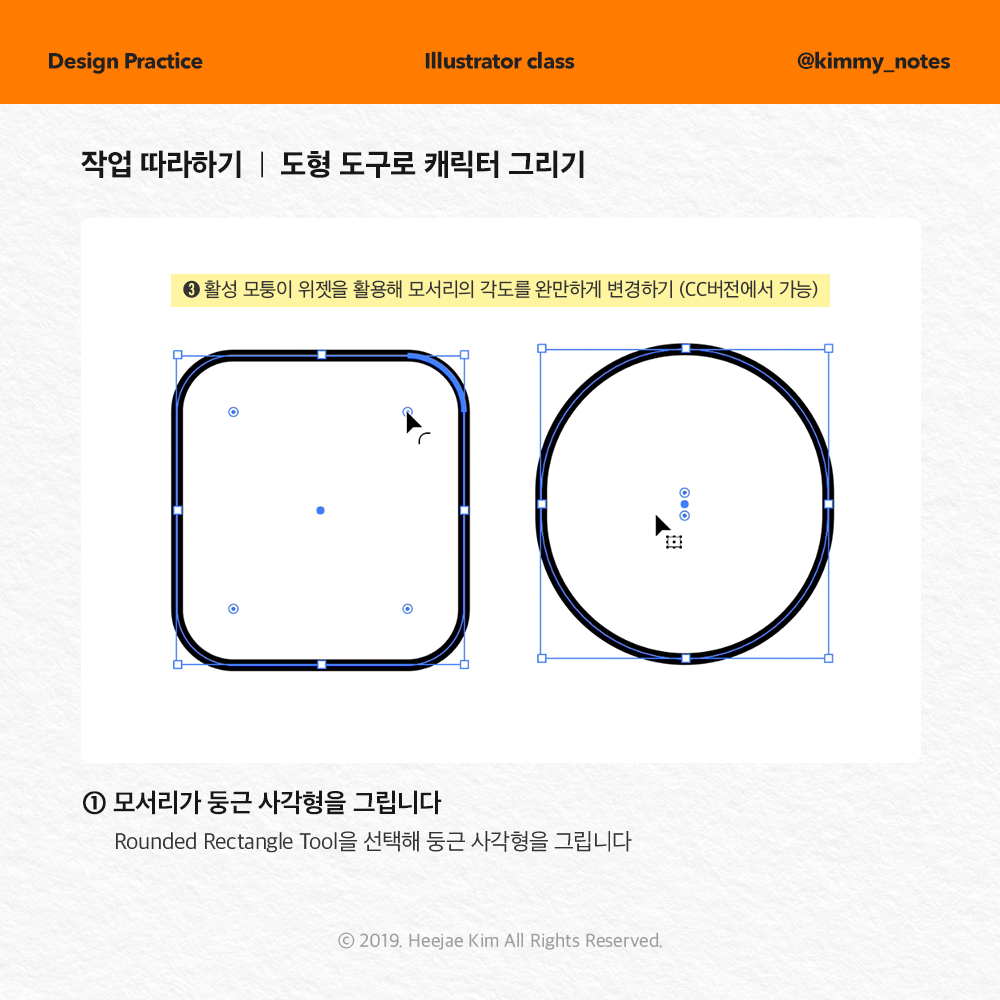 Design Practice

Illustrator class

@kimmy_notes

작업 따라하기 | 도형 도구로 캐릭터 그리기

❸ 활성 모퉁이 위젯을 활용해 모서리의 각도를 완만하게 변경하기 (CC버전에서 가능)

① 모서리가 둥근 사각형을 그립니다

Rounded Rectangle Tool을 선택해 둥근 사각형을 그립니다

© 2019. Heejae Kim All Rights Reserved.