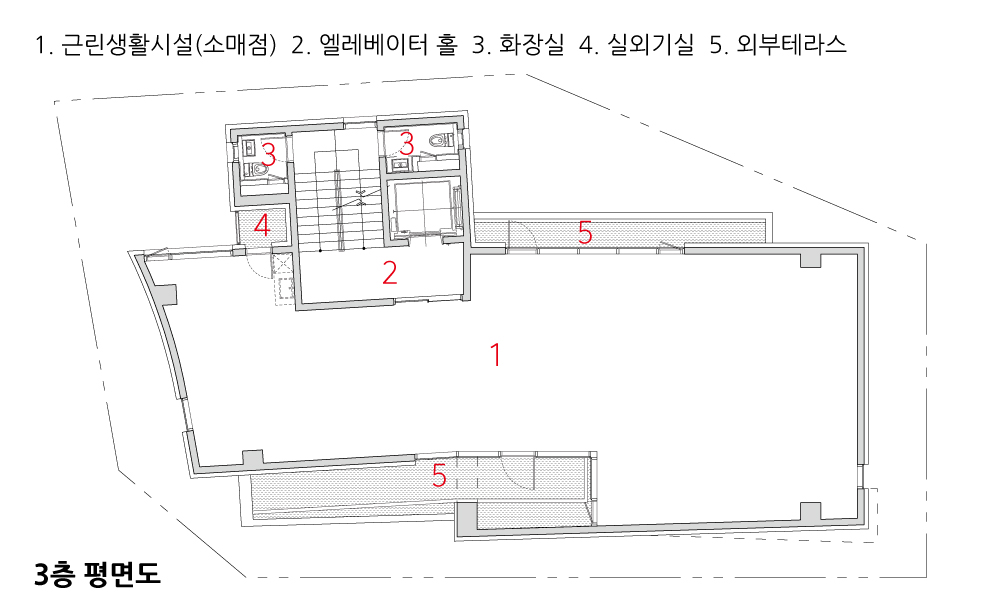 1. 근린생활시설(소매점)  2. 엘레베이터 홀  3. 화장실  4. 실외기실  5. 외부테라스

3

3

4

5

2

1

5

3층 평면도