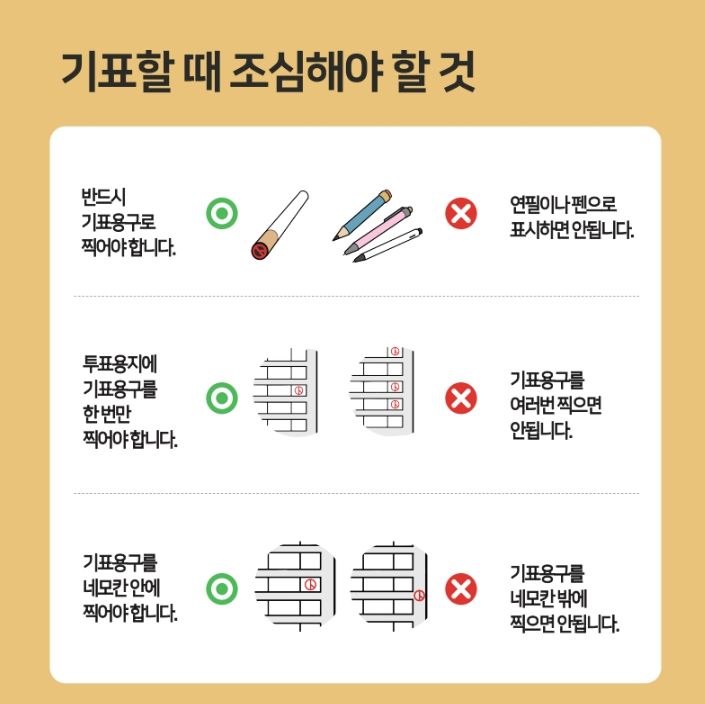 기표할 때 조심해야 할 것

반드시 기표용구로 찍어야 합니다.

연필이나 펜으로 표시하면 안됩니다.

투표용지에 기표용구를 한 번만 찍어야 합니다.

기표용구를 여러번 찍으면 안됩니다.

기표용구를 네모칸 안에 찍어야 합니다.

기표용구를 네모칸 밖에 찍으면 안됩니다.