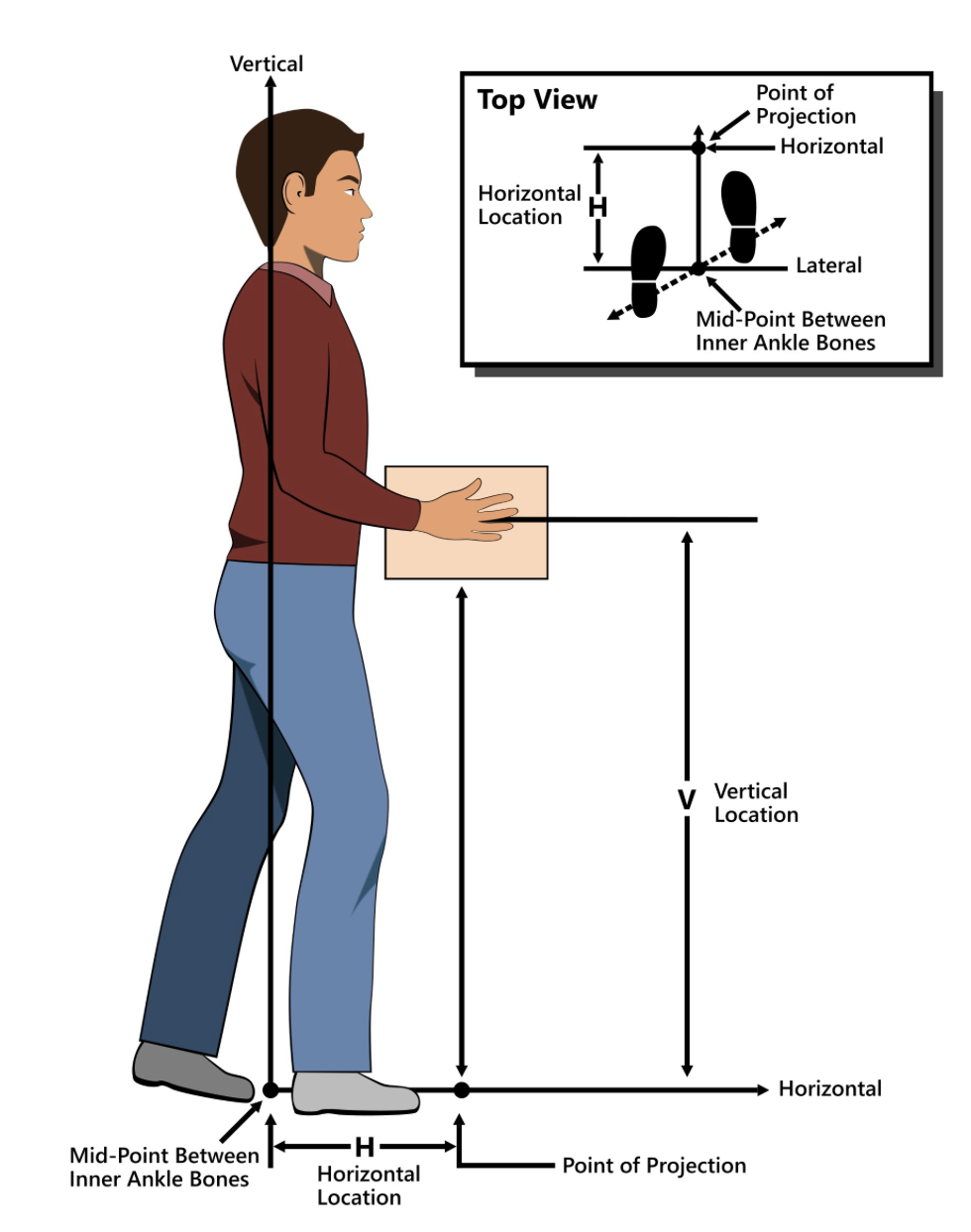 Vertical

Top View

Point of Projection

Horizontal

Horizontal Location

H

Lateral

Mid-Point Between Inner Ankle Bones

V

Vertical Location

Horizontal

Mid-Point Between Inner Ankle Bones

H

Horizontal Location

Point of Projection