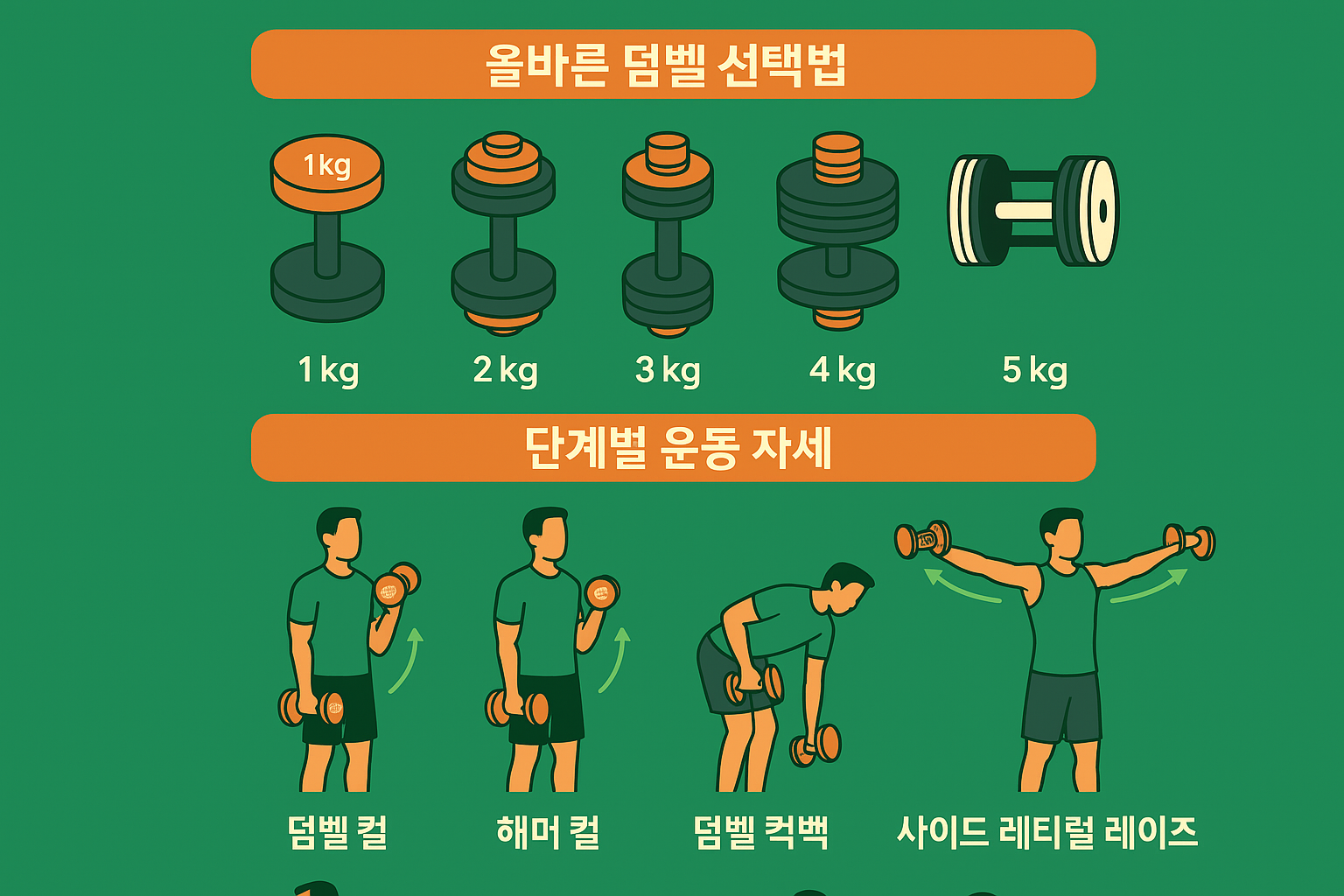 올바른 덤벨 선택법

1kg

1 kg

2 kg

3 kg

4 kg

5 kg

단계별 운동 자세

덤벨 컬

해머 컬

덤벨 컥백

사이드 레티럴 레이즈