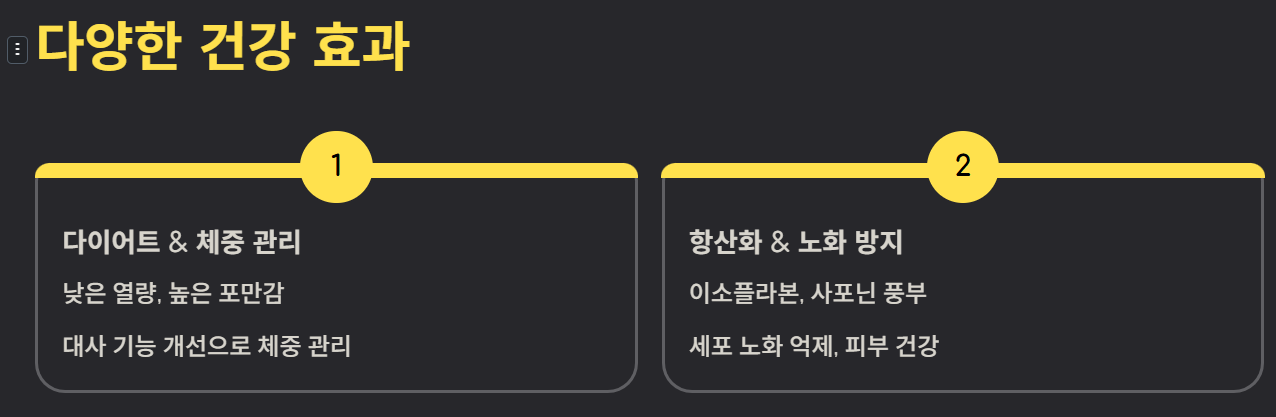 다양한 건강 효과

1

다이어트 & 체중 관리

낮은 열량, 높은 포만감

대사 기능 개선으로 체중 관리

2

항산화 & 노화 방지

이소플라본, 사포닌 풍부

세포 노화 억제, 피부 건강