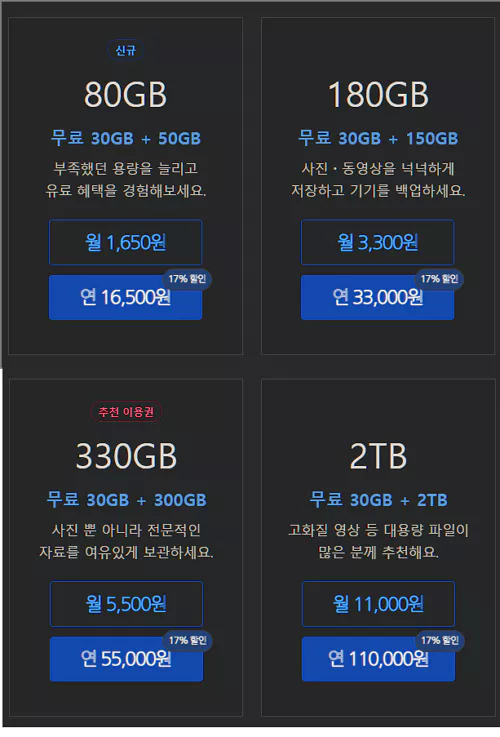 신규

80GB

무료 30GB + 50GB

부족했던 용량을 늘리고 유료 혜택을 경험해보세요.

월 1,650원

17% 할인

연 16,500원

180GB

무료 30GB + 150GB

사진 · 동영상을 넉넉하게 저장하고 기기를 백업하세요.

월 3,300원

17% 할인

연 33,000원

추천 이용권

330GB

무료 30GB + 300GB

사진 뿐 아니라 전문적인 자료를 여유있게 보관하세요.

월 5,500원

17% 할인

연 55,000원

2TB

무료 30GB + 2TB

고화질 영상 등 대용량 파일이 많은 분께 추천해요.

월 11,000원

17% 할인

연 110,000원