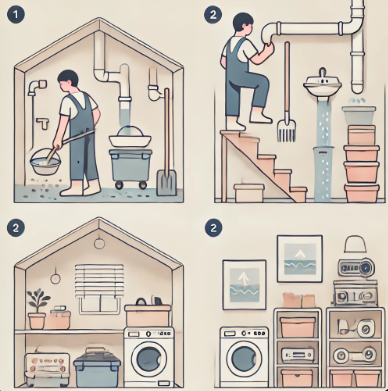 1

2

2

2