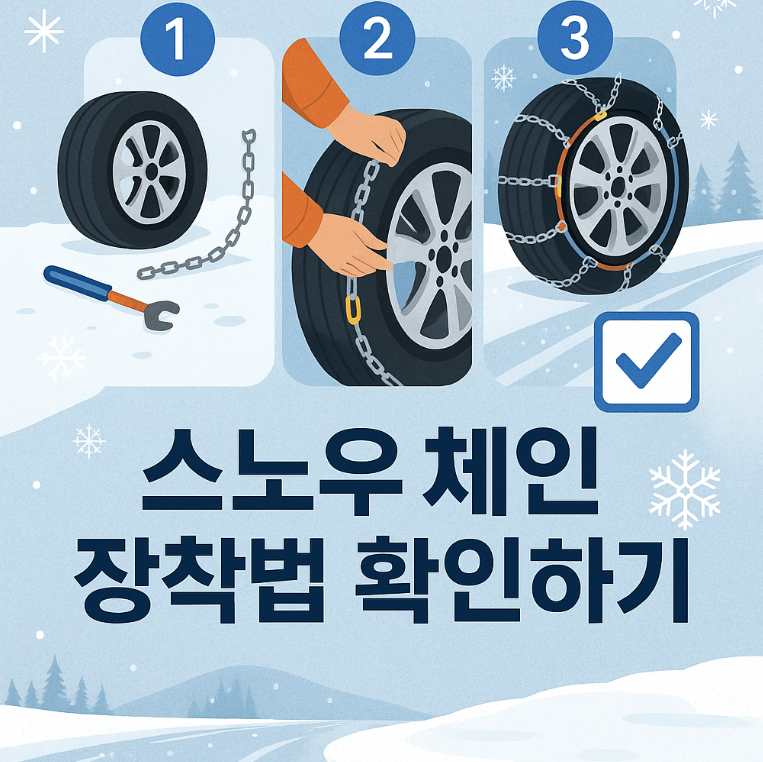 1

2

3

스노우 체인
장착법 확인하기