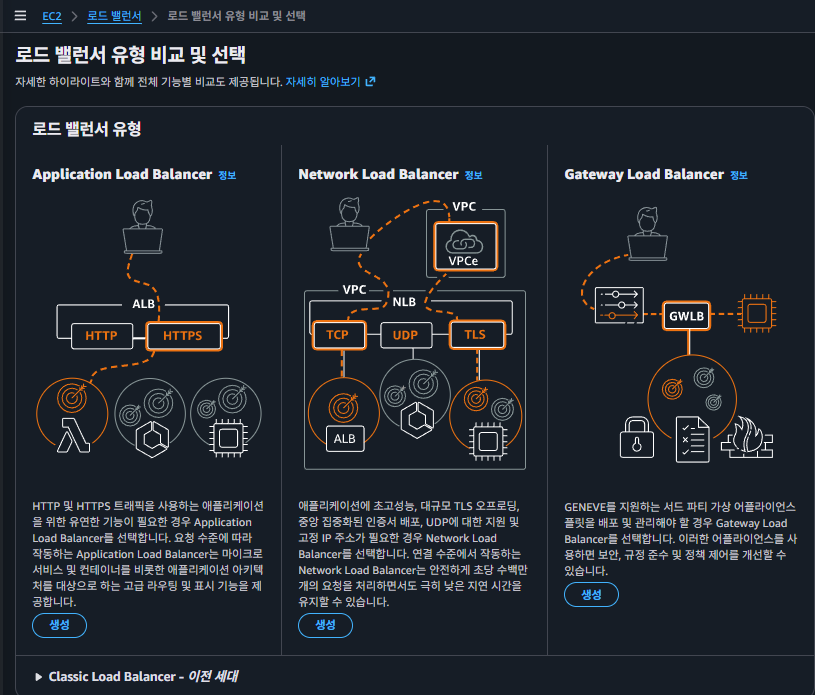 EC2 > 로드 밸런서 > 로드 밸런서 유형 비교 및 선택

로드 밸런서 유형 비교 및 선택

자세한 하이라이트와 함께 전체 기능별 비교도 제공됩니다. 자세히 알아보기

로드 밸런서 유형

Application Load Balancer 정보

ALB
HTTP
HTTPS

HTTP 및 HTTPS 트래픽을 사용하는 애플리케이션을 위한 유연한 기능이 필요한 경우 Application Load Balancer를 선택합니다. 요청 수준에 따라 작동하는 Application Load Balancer는 마이크로서비스 및 컨테이너를 비롯한 애플리케이션 아키텍처를 대상으로 하는 고급 라우팅 및 표시 기능을 제공합니다.

생성

Network Load Balancer 정보

VPC
VPCe
VPC
NLB
TCP
UDP
TLS
ALB

애플리케이션에 초고성능, 대규모 TLS 오프로딩, 중앙 집중화된 인증서 배포, UDP에 대한 지원 및 고정 IP 주소가 필요한 경우 Network Load Balancer를 선택합니다. 연결 수준에서 작동하는 Network Load Balancer는 안전하게 초당 수백만 개의 요청을 처리하면서도 극히 낮은 지연 시간을 유지할 수 있습니다.

생성

Gateway Load Balancer 정보

GWLB

GENEVE를 지원하는 서드 파티 가상 어플라이언스 플릿을 배포 및 관리해야 할 경우 Gateway Load Balancer를 선택합니다. 이러한 어플라이언스를 사용하면 보안, 규정 준수 및 정책 제어를 개선할 수 있습니다.

생성

Classic Load Balancer - 이전 세대