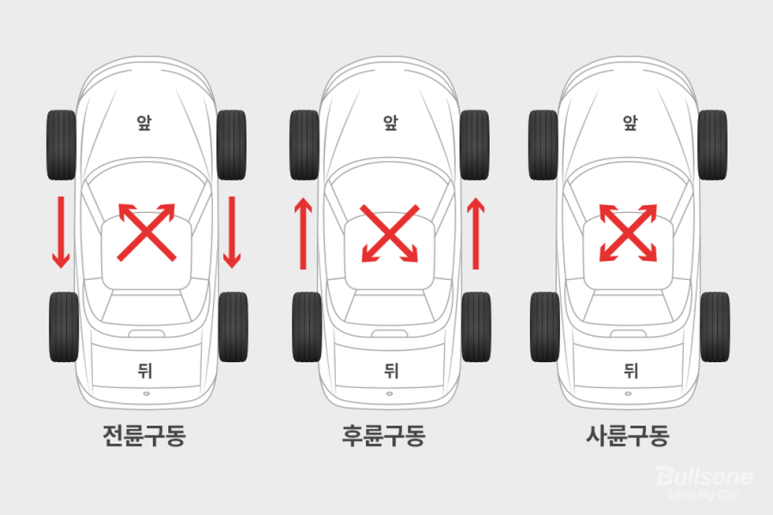 앞

뒤

전륜구동

앞

뒤

후륜구동

앞

뒤

사륜구동

Bullsone
Love My Car