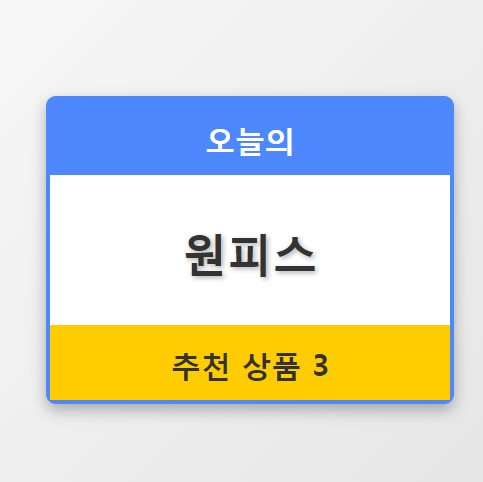 오늘의

원피스

추천 상품 3