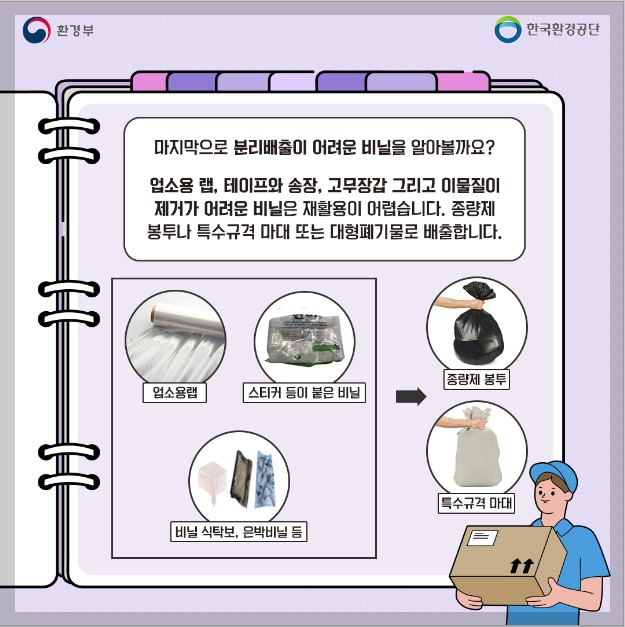 환경부

한국환경공단

마지막으로 분리배출이 어려운 비닐을 알아볼까요?

업소용 랩, 테이프와 송장, 고무장갑 그리고 이물질이 제거가 어려운 비닐은 재활용이 어렵습니다. 종량제 봉투나 특수규격 마대 또는 대형폐기물로 배출합니다.

업소용랩

스티커 등이 붙은 비닐

비닐 식탁보, 은박비닐 등

종량제 봉투

특수규격 마대