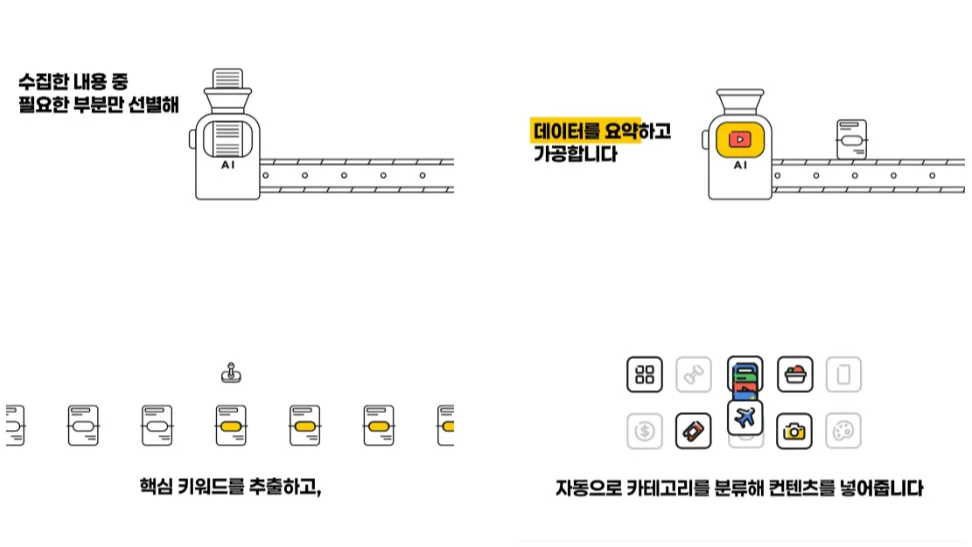 수집한 내용 중
필요한 부분만 선별해

AI

데이터를 요약하고
가공합니다

AI

핵심 키워드를 추출하고,

자동으로 카테고리를 분류해 컨텐츠를 넣어줍니다