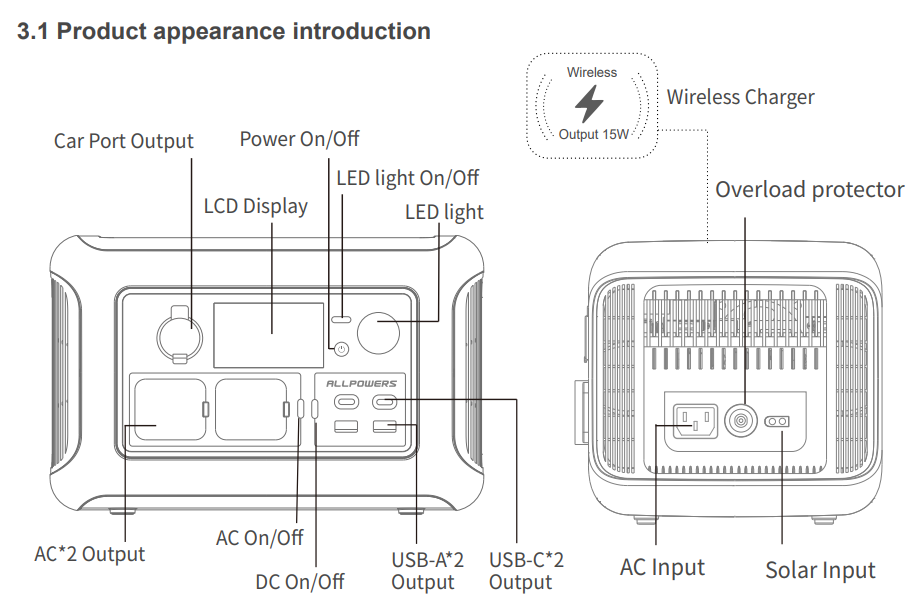 3.1 Product appearance introduction

Wireless
Output 15W

Wireless Charger

Car Port Output

Power On/Off

LED light On/Off

LCD Display

LED light

Overload protector

ALLPOWERS

AC*2 Output

AC On/Off

DC On/Off

USB-A*2 Output

USB-C*2 Output

AC Input

Solar Input