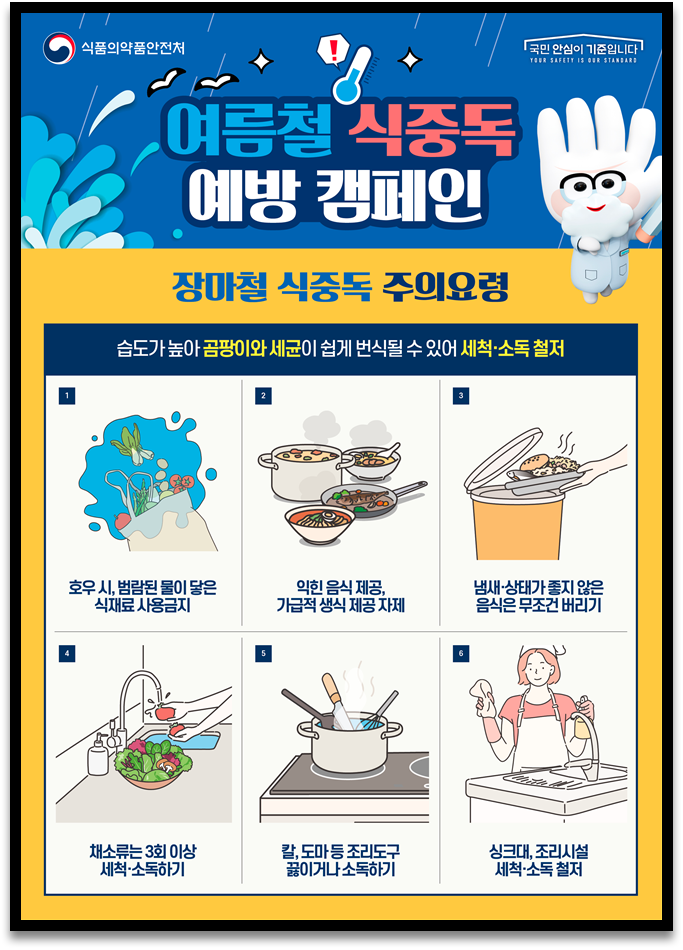 식품의약품안전처

국민 안심이 기준입니다
YOUR SAFETY IS OUR STANDARD

여름철 식중독 예방 캠페인

장마철 식중독 주의요령

습도가 높아 곰팡이와 세균이 쉽게 번식될 수 있어 세척·소독 철저

1
호우 시, 범람된 물이 닿은 식재료 사용금지

2
익힌 음식 제공, 가급적 생식 제공 자제

3
냄새·상태가 좋지 않은 음식은 무조건 버리기

4
채소류는 3회 이상 세척·소독하기

5
칼, 도마 등 조리도구 끓이거나 소독하기

6
싱크대, 조리시설 세척·소독 철저