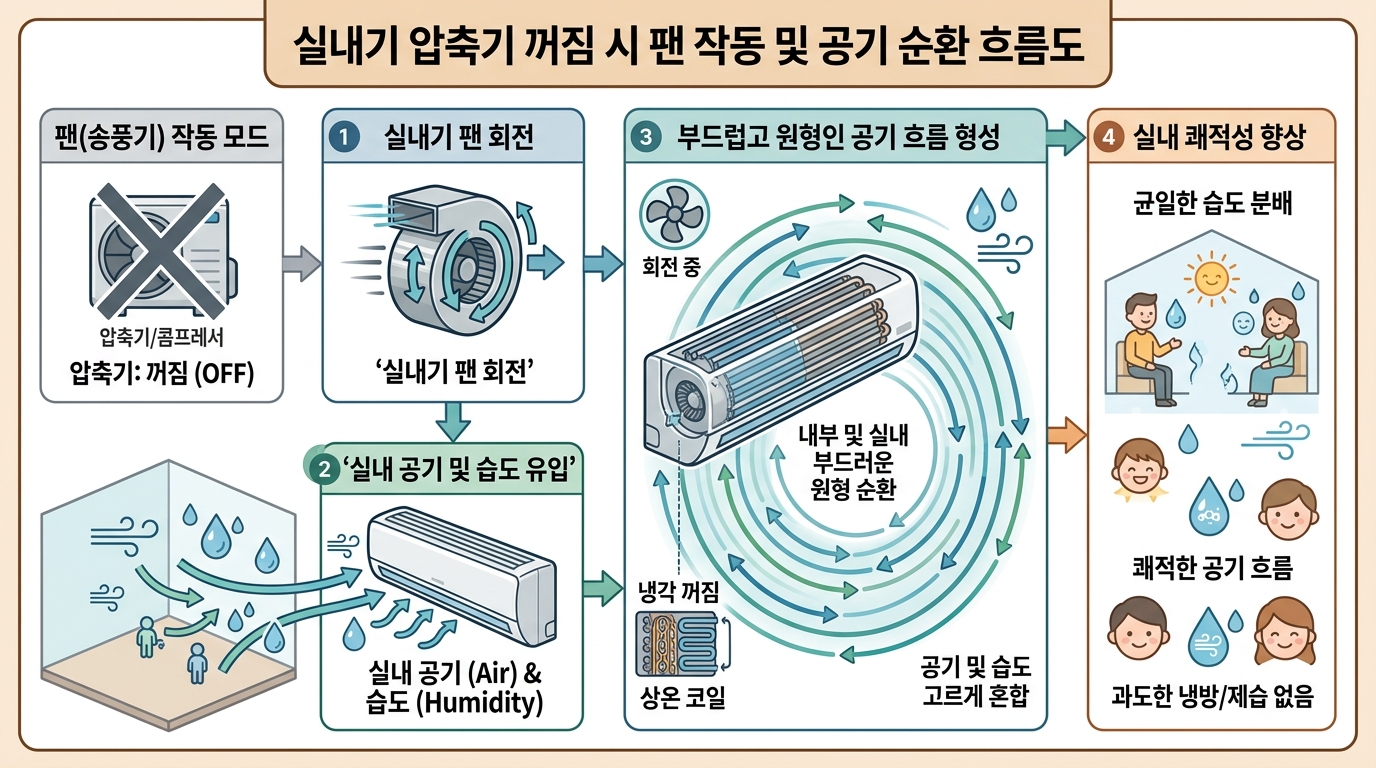 실내기 압축기 꺼짐 시 팬 작동 및 공기 순환 흐름도

팬(송풍기) 작동 모드

압축기/콤프레서

압축기: 꺼짐 (OFF)

1 실내기 팬 회전

'실내기 팬 회전'

2 '실내 공기 및 습도 유입'

실내 공기 (Air) & 습도 (Humidity)

3 부드럽고 원형인 공기 흐름 형성

회전 중

내부 및 실내 부드러운 원형 순환

냉각 꺼짐

상온 코일

공기 및 습도 고르게 혼합

4 실내 쾌적성 향상

균일한 습도 분배

쾌적한 공기 흐름

과도한 냉방/제습 없음