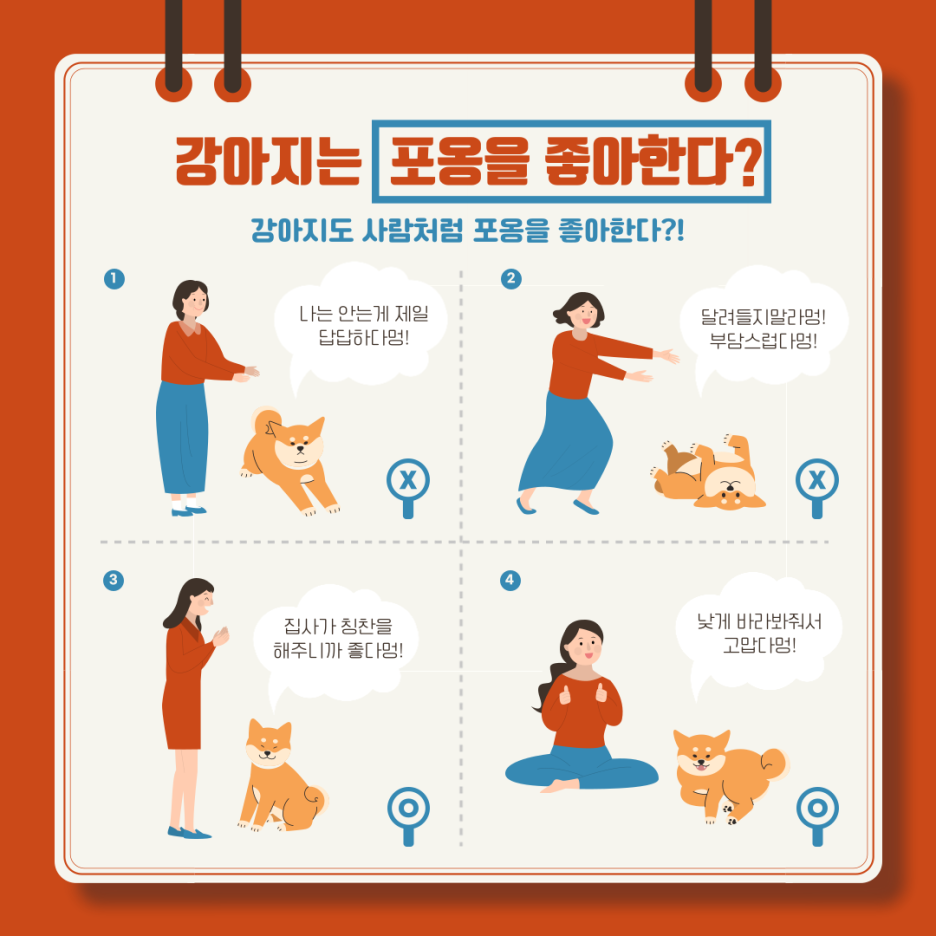 강아지는 포옹을 좋아한다?

강아지도 사람처럼 포옹을 좋아한다?!

1

나는 안는게 제일 답답하다멍!

X

2

달려들지말라멍! 부담스럽다멍!

X

3

집사가 칭찬을 해주니까 좋다멍!

O

4

낮게 바라봐줘서 고맙다멍!

O