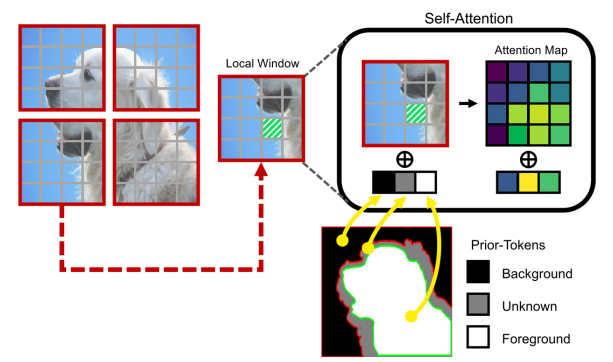 Self-Attention

Local Window

Attention Map

$\oplus$

$\oplus$

Prior-Tokens

Background

Unknown

Foreground