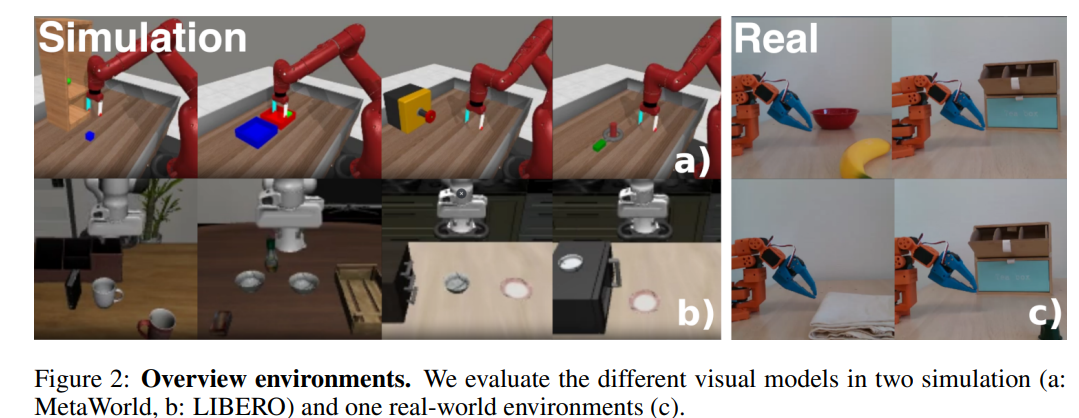 Simulation

a)

b)

Real

c)

Figure 2: **Overview environments.** We evaluate the different visual models in two simulation (a: MetaWorld, b: LIBERO) and one real-world environments (c).