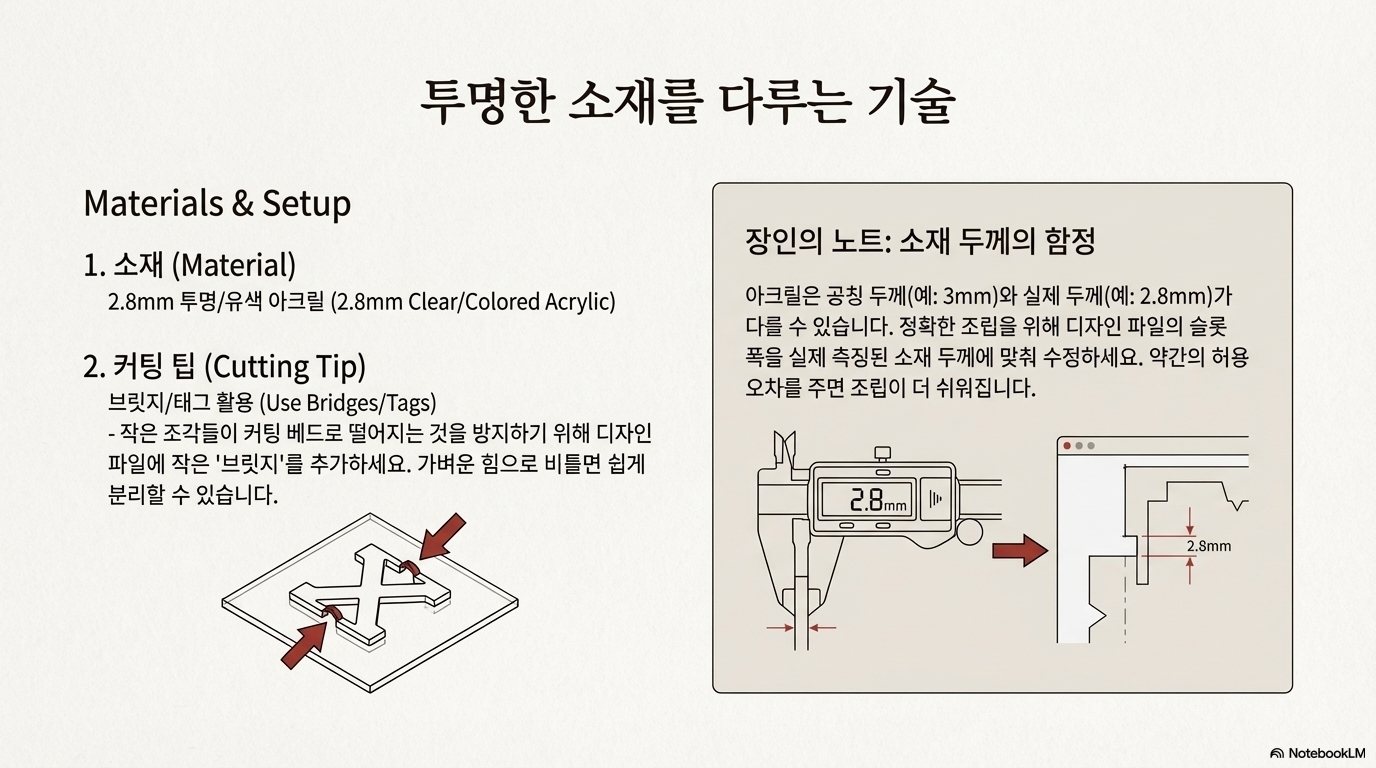 투명한 소재를 다루는 기술

Materials & Setup

1. 소재 (Material)
2.8mm 투명/유색 아크릴 (2.8mm Clear/Colored Acrylic)

2. 커팅 팁 (Cutting Tip)
브릿지/태그 활용 (Use Bridges/Tags)
- 작은 조각들이 커팅 베드로 떨어지는 것을 방지하기 위해 디자인 파일에 작은 '브릿지'를 추가하세요. 가벼운 힘으로 비틀면 쉽게 분리할 수 있습니다.

장인의 노트: 소재 두께의 함정

아크릴은 공칭 두께(예: 3mm)와 실제 두께(예: 2.8mm)가 다를 수 있습니다. 정확한 조립을 위해 디자인 파일의 슬롯 폭을 실제 측정된 소재 두께에 맞춰 수정하세요. 약간의 허용 오차를 주면 조립이 더 쉬워집니다.

2.8mm

2.8mm

NotebookLM