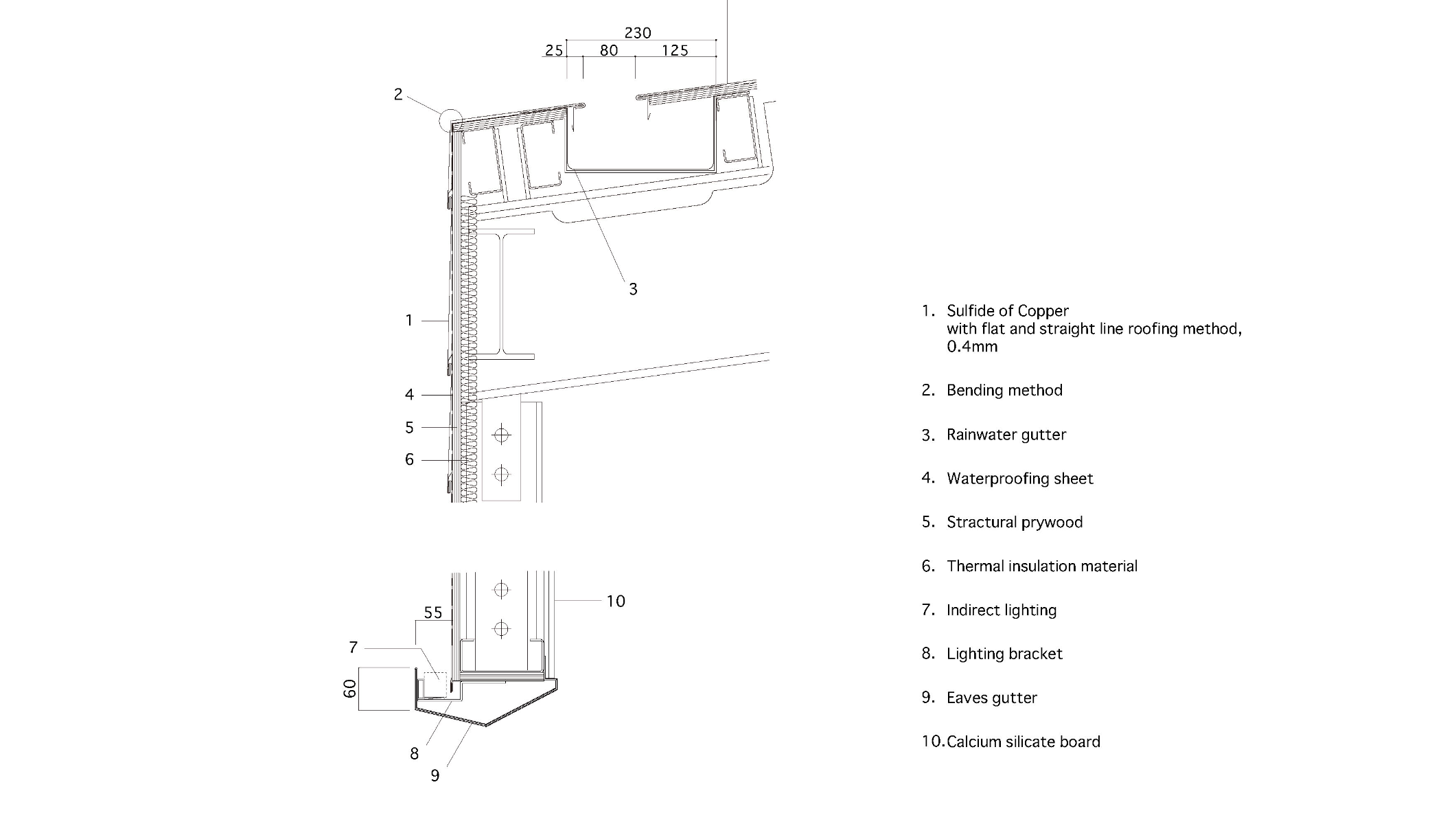 230
25 80 125

2

3

1

4

5

6

10

55

7

60

8

9

1. Sulfide of Copper with flat and straight line roofing method, 0.4mm

2. Bending method

3. Rainwater gutter

4. Waterproofing sheet

5. Stractural prywood

6. Thermal insulation material

7. Indirect lighting

8. Lighting bracket

9. Eaves gutter

10. Calcium silicate board