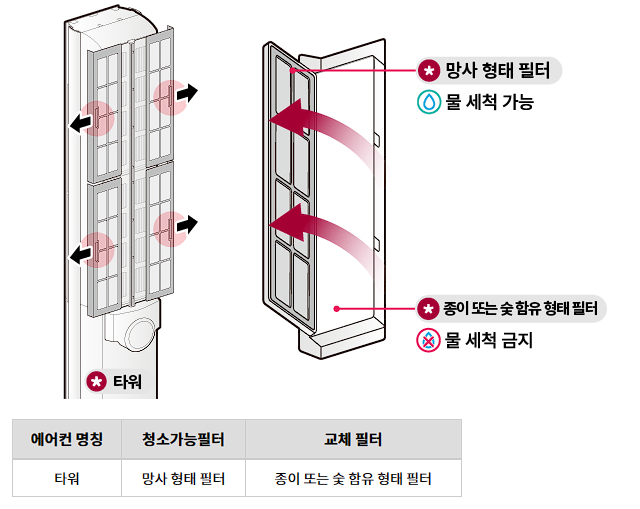 망사 형태 필터
물 세척 가능
종이 또는 숯 함유 형태 필터
물 세척 금지
타워

| 에어컨 명칭 | 청소가능필터 | 교체 필터 |
|---|---|---|
| 타워 | 망사 형태 필터 | 종이 또는 숯 함유 형태 필터 |