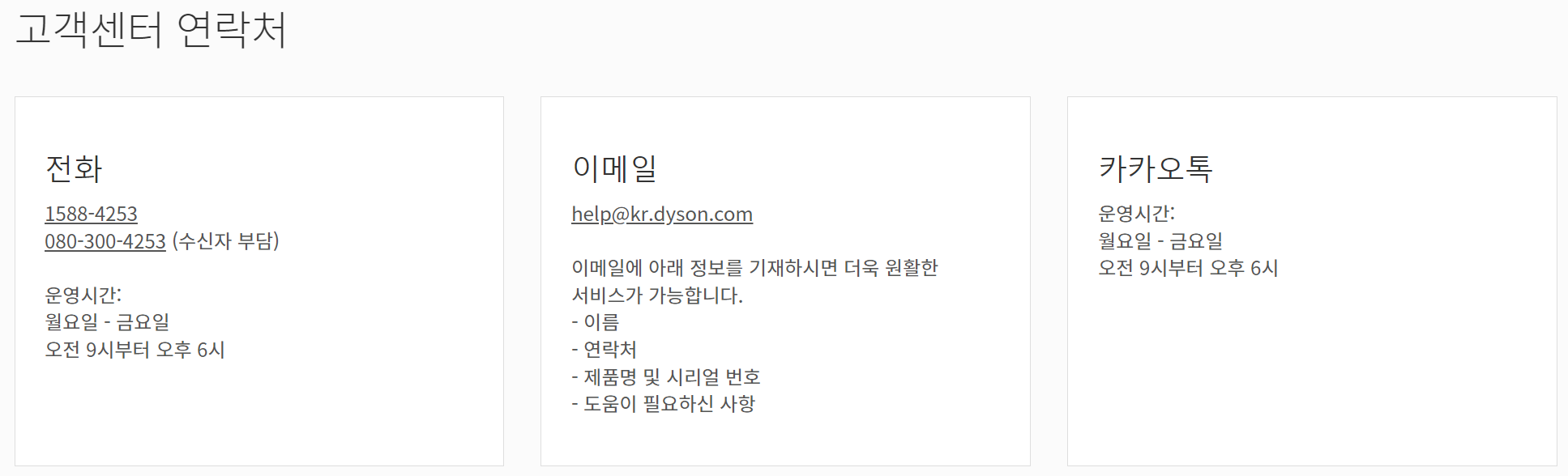 고객센터 연락처

전화

1588-4253
080-300-4253 (수신자 부담)

운영시간:
월요일 - 금요일
오전 9시부터 오후 6시

이메일

help@kr.dyson.com

이메일에 아래 정보를 기재하시면 더욱 원활한 서비스가 가능합니다.
- 이름
- 연락처
- 제품명 및 시리얼 번호
- 도움이 필요하신 사항

카카오톡

운영시간:
월요일 - 금요일
오전 9시부터 오후 6시