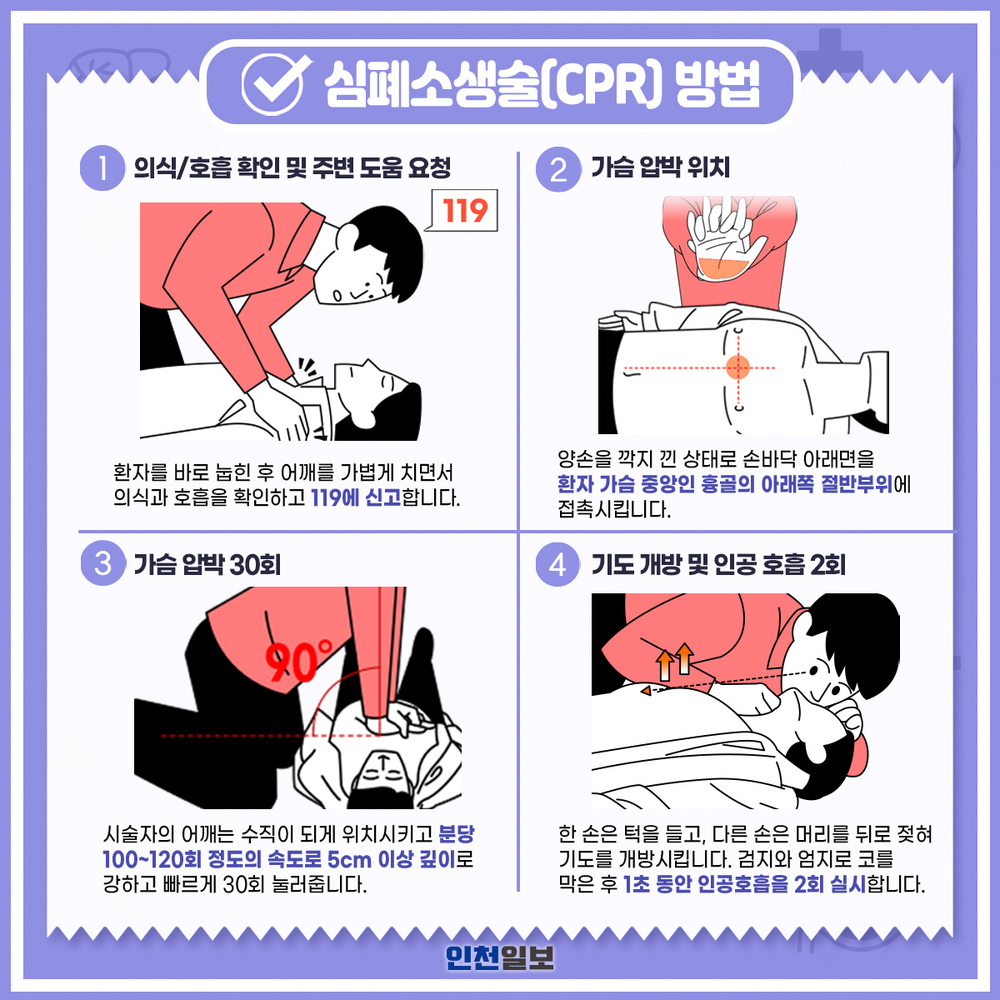 심폐소생술(CPR) 방법

1 의식/호흡 확인 및 주변 도움 요청

119

환자를 바로 눕힌 후 어깨를 가볍게 치면서 의식과 호흡을 확인하고 119에 신고합니다.

2 가슴 압박 위치

양손을 깍지 낀 상태로 손바닥 아래면을 환자 가슴 중앙인 흉골의 아래쪽 절반부위에 접촉시킵니다.

3 가슴 압박 30회

90°

시술자의 어깨는 수직이 되게 위치시키고 분당 100~120회 정도의 속도로 5cm 이상 깊이로 강하고 빠르게 30회 눌러줍니다.

4 기도 개방 및 인공 호흡 2회

한 손은 턱을 들고, 다른 손은 머리를 뒤로 젖혀 기도를 개방시킵니다. 검지와 엄지로 코를 막은 후 1초 동안 인공호흡을 2회 실시합니다.

인천일보