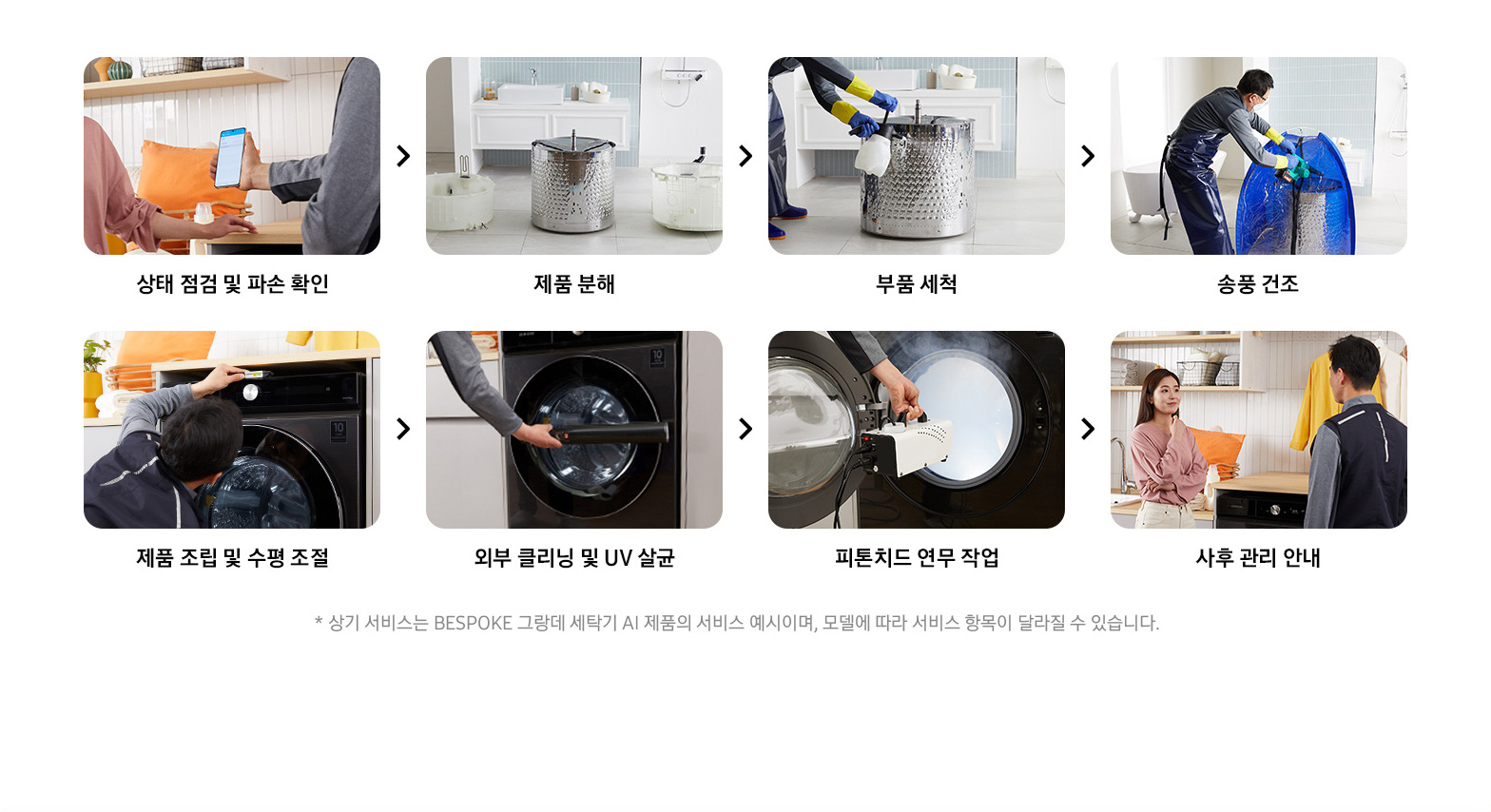 상태 점검 및 파손 확인

제품 분해

부품 세척

송풍 건조

제품 조립 및 수평 조절

외부 클리닝 및 UV 살균

피톤치드 연무 작업

사후 관리 안내

* 상기 서비스는 BESPOKE 그랑데 세탁기 AI 제품의 서비스 예시이며, 모델에 따라 서비스 항목이 달라질 수 있습니다.