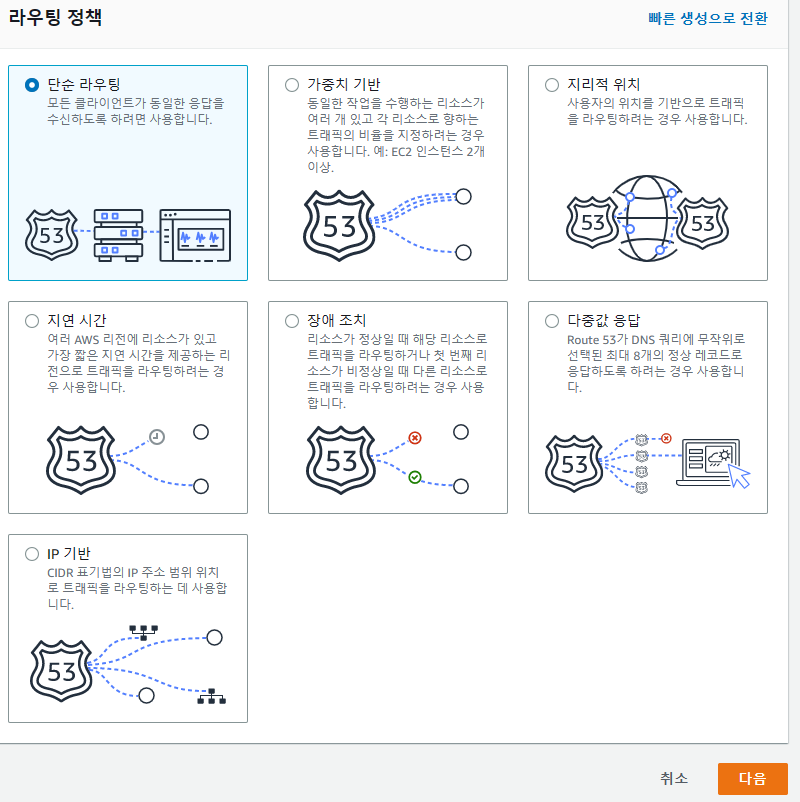 라우팅 정책

빠른 생성으로 전환

단순 라우팅
모든 클라이언트가 동일한 응답을 수신하도록 하려면 사용합니다.

53

가중치 기반
동일한 작업을 수행하는 리소스가 여러 개 있고 각 리소스로 향하는 트래픽의 비율을 지정하려는 경우 사용합니다. 예: EC2 인스턴스 2개 이상.

53

지리적 위치
사용자의 위치를 기반으로 트래픽을 라우팅하려는 경우 사용합니다.

53

53

지연 시간
여러 AWS 리전에 리소스가 있고 가장 짧은 지연 시간을 제공하는 리전으로 트래픽을 라우팅하려는 경우 사용합니다.

53

장애 조치
리소스가 정상일 때 해당 리소스로 트래픽을 라우팅하거나 첫 번째 리소스가 비정상일 때 다른 리소스로 트래픽을 라우팅하려는 경우 사용합니다.

53

다중값 응답
Route 53가 DNS 쿼리에 무작위로 선택된 최대 8개의 정상 레코드로 응답하도록 하려는 경우 사용합니다.

53

IP 기반
CIDR 표기법의 IP 주소 범위 위치로 트래픽을 라우팅하는 데 사용합니다.

53

취소

다음