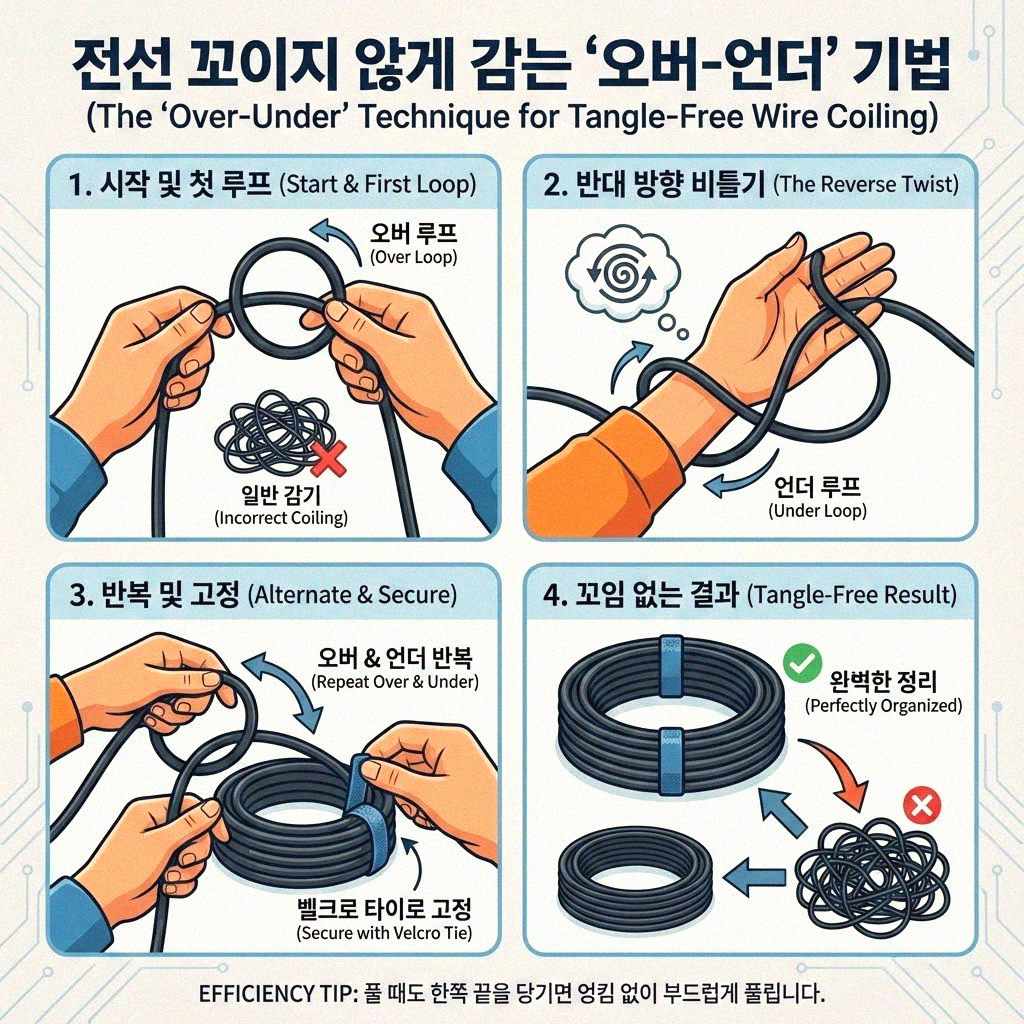 전선 꼬이지 않게 감는 '오버-언더' 기법
(The 'Over-Under' Technique for Tangle-Free Wire Coiling)

1. 시작 및 첫 루프 (Start & First Loop)

오버 루프
(Over Loop)

일반 감기
(Incorrect Coiling)

2. 반대 방향 비틀기 (The Reverse Twist)

언더 루프
(Under Loop)

3. 반복 및 고정 (Alternate & Secure)

오버 & 언더 반복
(Repeat Over & Under)

벨크로 타이로 고정
(Secure with Velcro Tie)

4. 꼬임 없는 결과 (Tangle-Free Result)

완벽한 정리
(Perfectly Organized)

EFFICIENCY TIP: 풀 때도 한쪽 끝을 당기면 엉킴 없이 부드럽게 풀립니다.