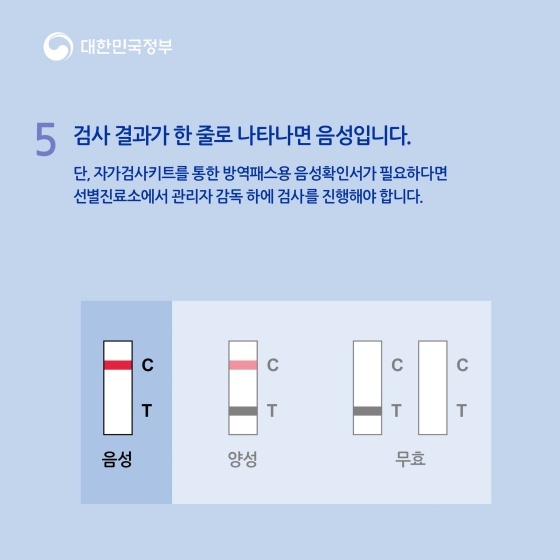 대한민국정부

5 검사 결과가 한 줄로 나타나면 음성입니다.

단, 자가검사키트를 통한 방역패스용 음성확인서가 필요하다면 선별진료소에서 관리자 감독 하에 검사를 진행해야 합니다.

C
T
음성

C
T
양성

C
T
C
T
무효