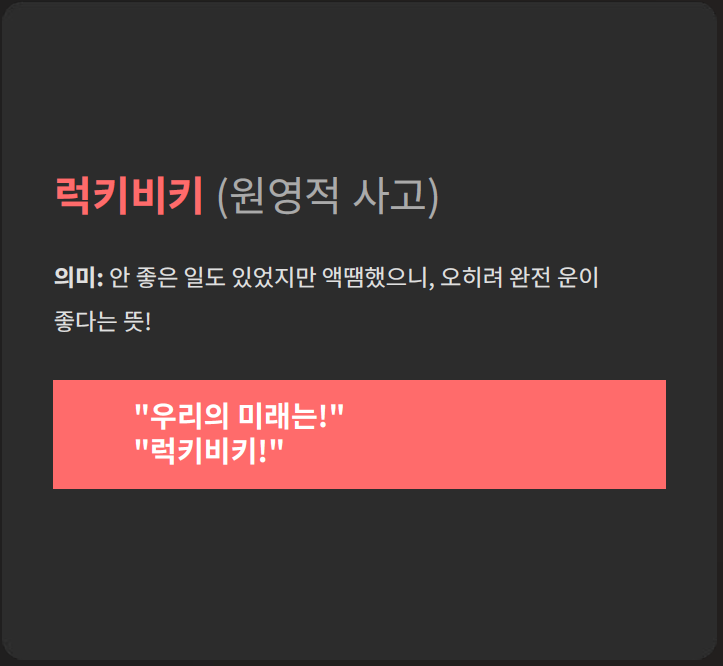 럭키비키 (원영적 사고)

의미: 안 좋은 일도 있었지만 액땜했으니, 오히려 완전 운이 좋다는 뜻!

"우리의 미래는!"
"럭키비키!"