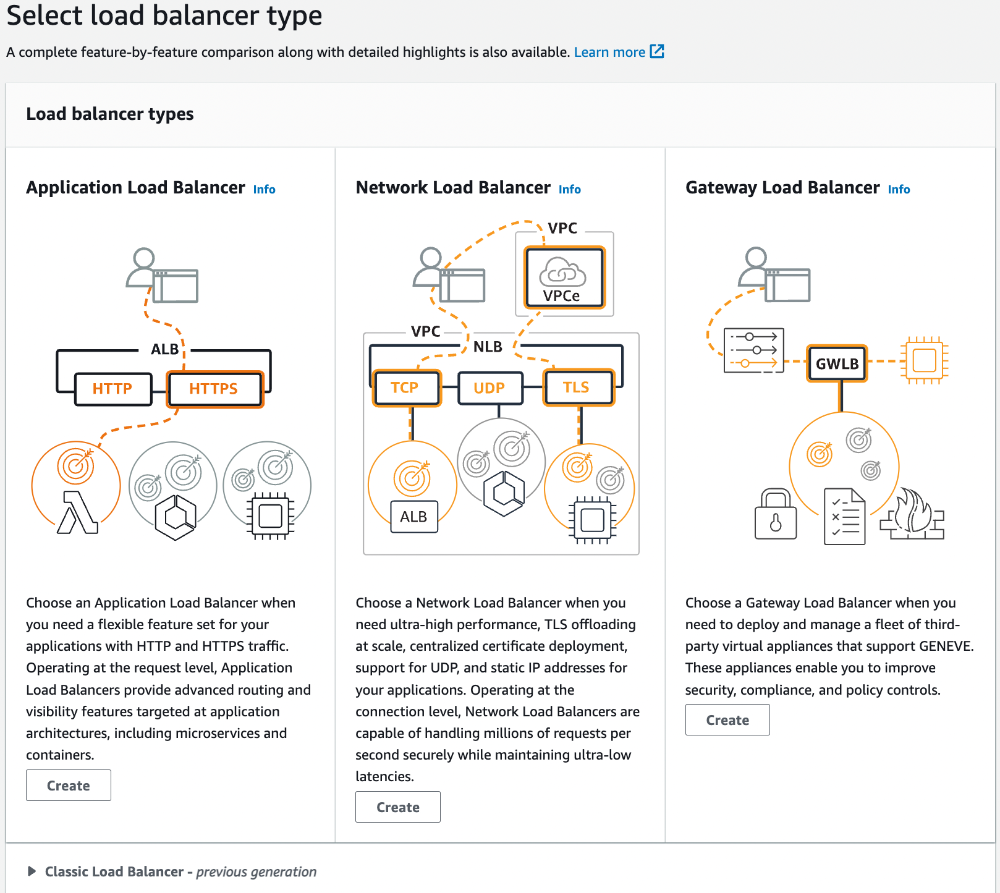 Select load balancer type

A complete feature-by-feature comparison along with detailed highlights is also available. Learn more

Load balancer types

Application Load Balancer Info

ALB
HTTP
HTTPS

Choose an Application Load Balancer when you need a flexible feature set for your applications with HTTP and HTTPS traffic. Operating at the request level, Application Load Balancers provide advanced routing and visibility features targeted at application architectures, including microservices and containers.

Create

Network Load Balancer Info

VPC
VPCe
VPC
NLB
TCP
UDP
TLS
ALB

Choose a Network Load Balancer when you need ultra-high performance, TLS offloading at scale, centralized certificate deployment, support for UDP, and static IP addresses for your applications. Operating at the connection level, Network Load Balancers are capable of handling millions of requests per second securely while maintaining ultra-low latencies.

Create

Gateway Load Balancer Info

GWLB

Choose a Gateway Load Balancer when you need to deploy and manage a fleet of third-party virtual appliances that support GENEVE. These appliances enable you to improve security, compliance, and policy controls.

Create

Classic Load Balancer - previous generation