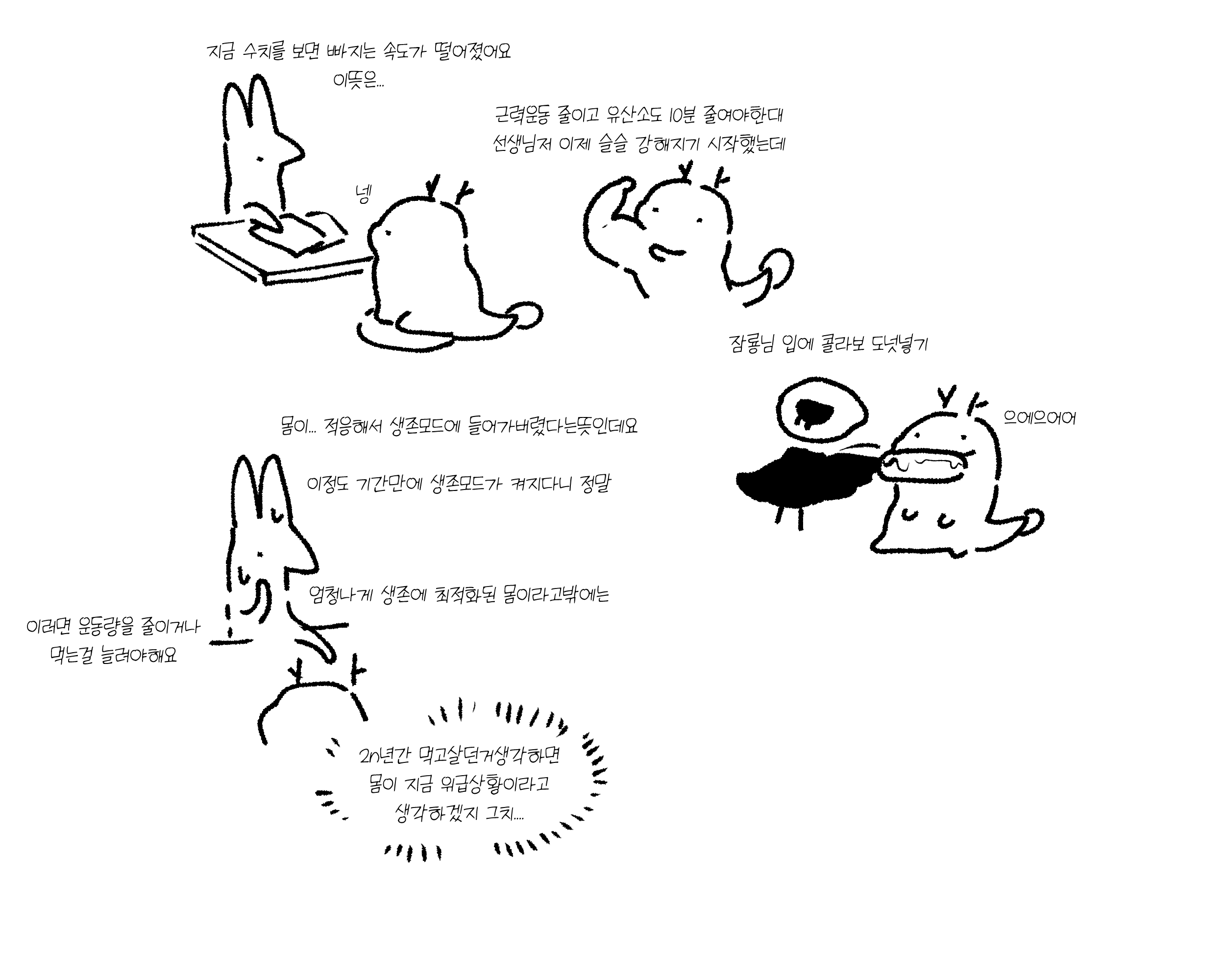 지금 수치를 보면 빠지는 속도가 떨어졌어요
이뜻은...

넹

근력운동 줄이고 유산소도 10분 줄여야한대
선생님저 이제 슬슬 강해지기 시작했는데

잠룡님 입에 콜라보 도넛넣기

으에으어어

몸이... 적응해서 생존모드에 들어가버렸다는뜻인데요

이정도 기간만에 생존모드가 켜지다니 정말

엄청나게 생존에 최적화된 몸이라고밖에는

이러면 운동량을 줄이거나
먹는걸 늘려야해요

2n년간 먹고살던거생각하면
몸이 지금 위급상황이라고
생각하겠지 그치....