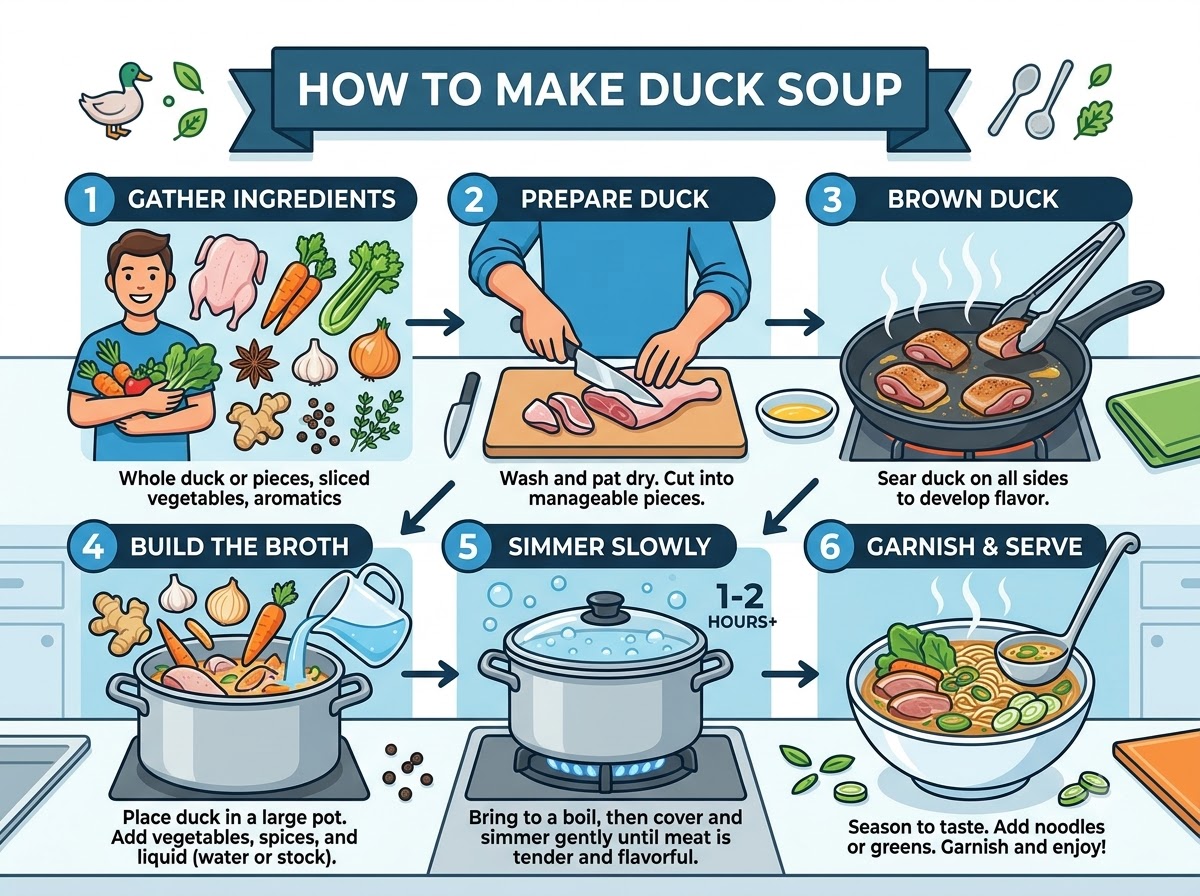 HOW TO MAKE DUCK SOUP

1 GATHER INGREDIENTS

Whole duck or pieces, sliced vegetables, aromatics

2 PREPARE DUCK

Wash and pat dry. Cut into manageable pieces.

3 BROWN DUCK

Sear duck on all sides to develop flavor.

4 BUILD THE BROTH

Place duck in a large pot. Add vegetables, spices, and liquid (water or stock).

5 SIMMER SLOWLY

1-2 HOURS+

Bring to a boil, then cover and simmer gently until meat is tender and flavorful.

6 GARNISH & SERVE

Season to taste. Add noodles or greens. Garnish and enjoy!