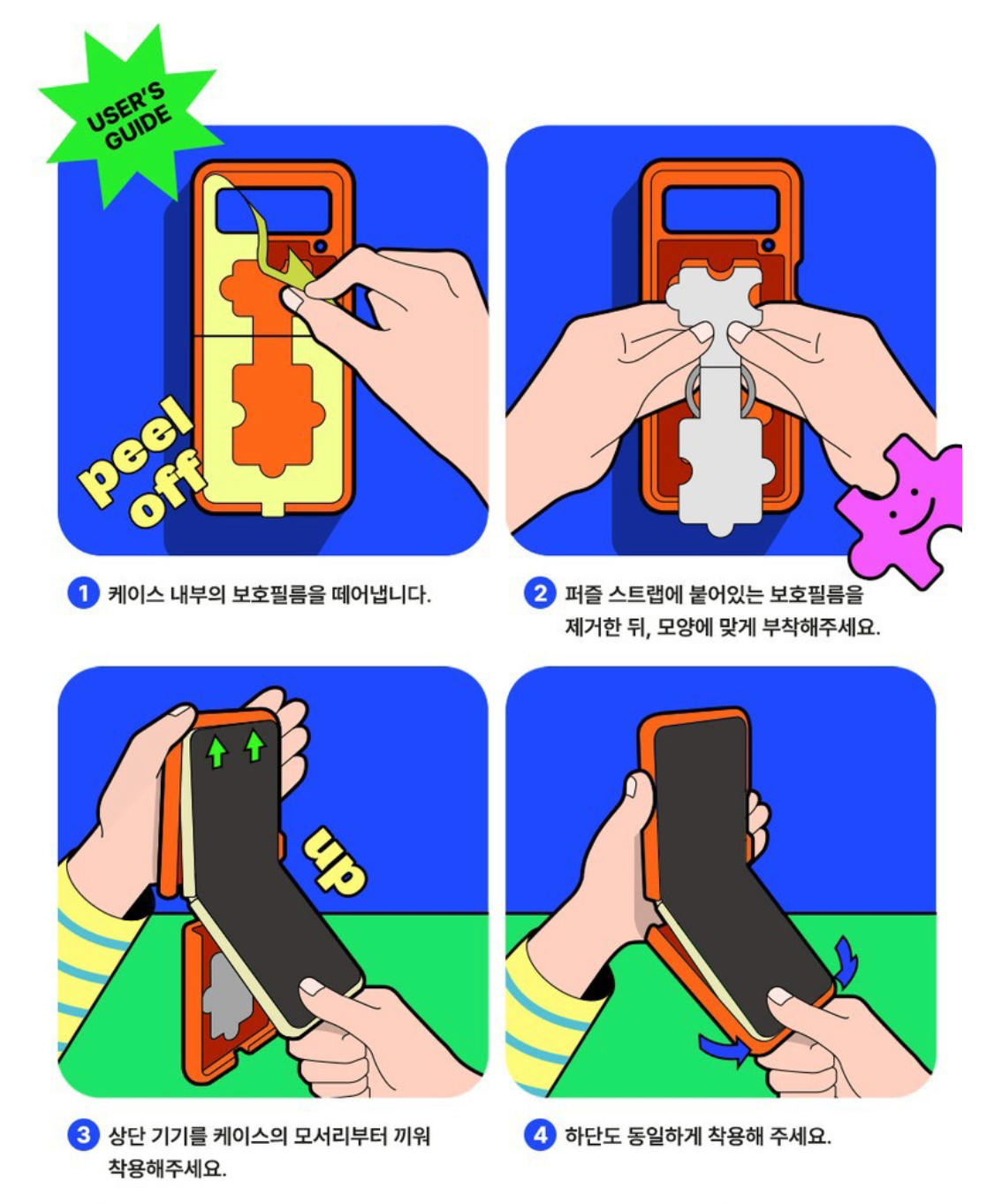 USER'S GUIDE

peel off

1 케이스 내부의 보호필름을 떼어냅니다.

2 퍼즐 스트랩에 붙어있는 보호필름을 제거한 뒤, 모양에 맞게 부착해주세요.

up

3 상단 기기를 케이스의 모서리부터 끼워 착용해주세요.

4 하단도 동일하게 착용해 주세요.