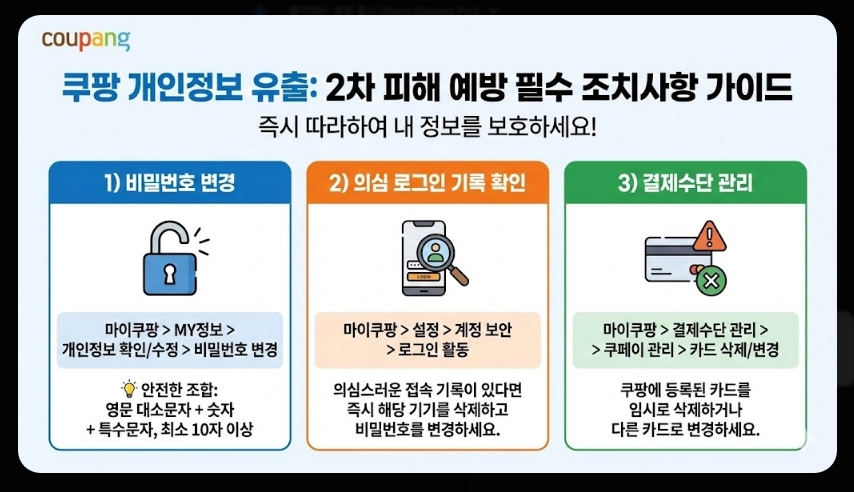 coupang

쿠팡 개인정보 유출: 2차 피해 예방 필수 조치사항 가이드

즉시 따라하여 내 정보를 보호하세요!

1) 비밀번호 변경

마이쿠팡 > MY정보 > 개인정보 확인/수정 > 비밀번호 변경

안전한 조합: 영문 대소문자 + 숫자 + 특수문자, 최소 10자 이상

2) 의심 로그인 기록 확인

LOGIN

마이쿠팡 > 설정 > 계정 보안 > 로그인 활동

의심스러운 접속 기록이 있다면 즉시 해당 기기를 삭제하고 비밀번호를 변경하세요.

3) 결제수단 관리

마이쿠팡 > 결제수단 관리 > > 쿠페이 관리 > 카드 삭제/변경

쿠팡에 등록된 카드를 임시로 삭제하거나 다른 카드로 변경하세요.