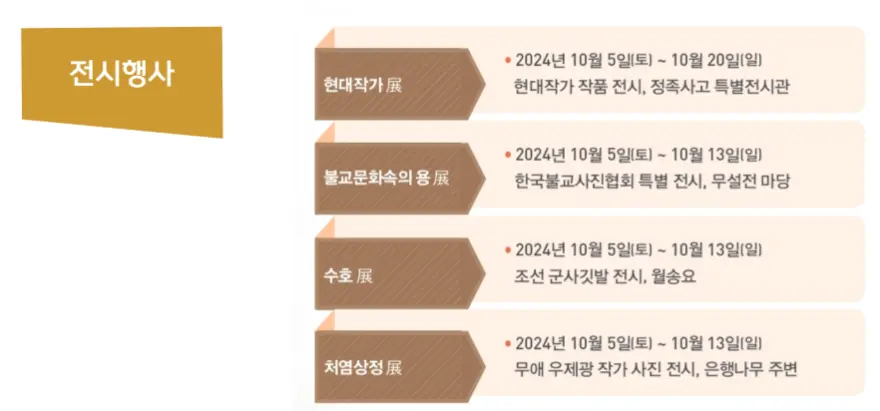 전시행사

현대작가 展

• 2024년 10월 5일(토) ~ 10월 20일(일)
현대작가 작품 전시, 정족사고 특별전시관

불교문화속의 용 展

• 2024년 10월 5일(토) ~ 10월 13일(일)
한국불교사진협회 특별 전시, 무설전 마당

수호 展

• 2024년 10월 5일(토) ~ 10월 13일(일)
조선 군사깃발 전시, 월송요

처염상정 展

• 2024년 10월 5일(토) ~ 10월 13일(일)
무애 우제광 작가 사진 전시, 은행나무 주변