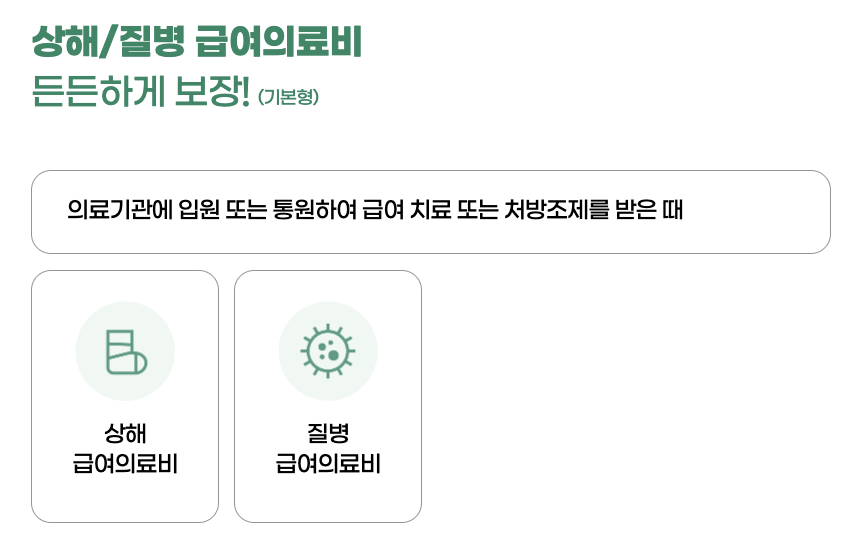 상해/질병 급여의료비
든든하게 보장! (기본형)

의료기관에 입원 또는 통원하여 급여 치료 또는 처방조제를 받은 때

상해
급여의료비

질병
급여의료비