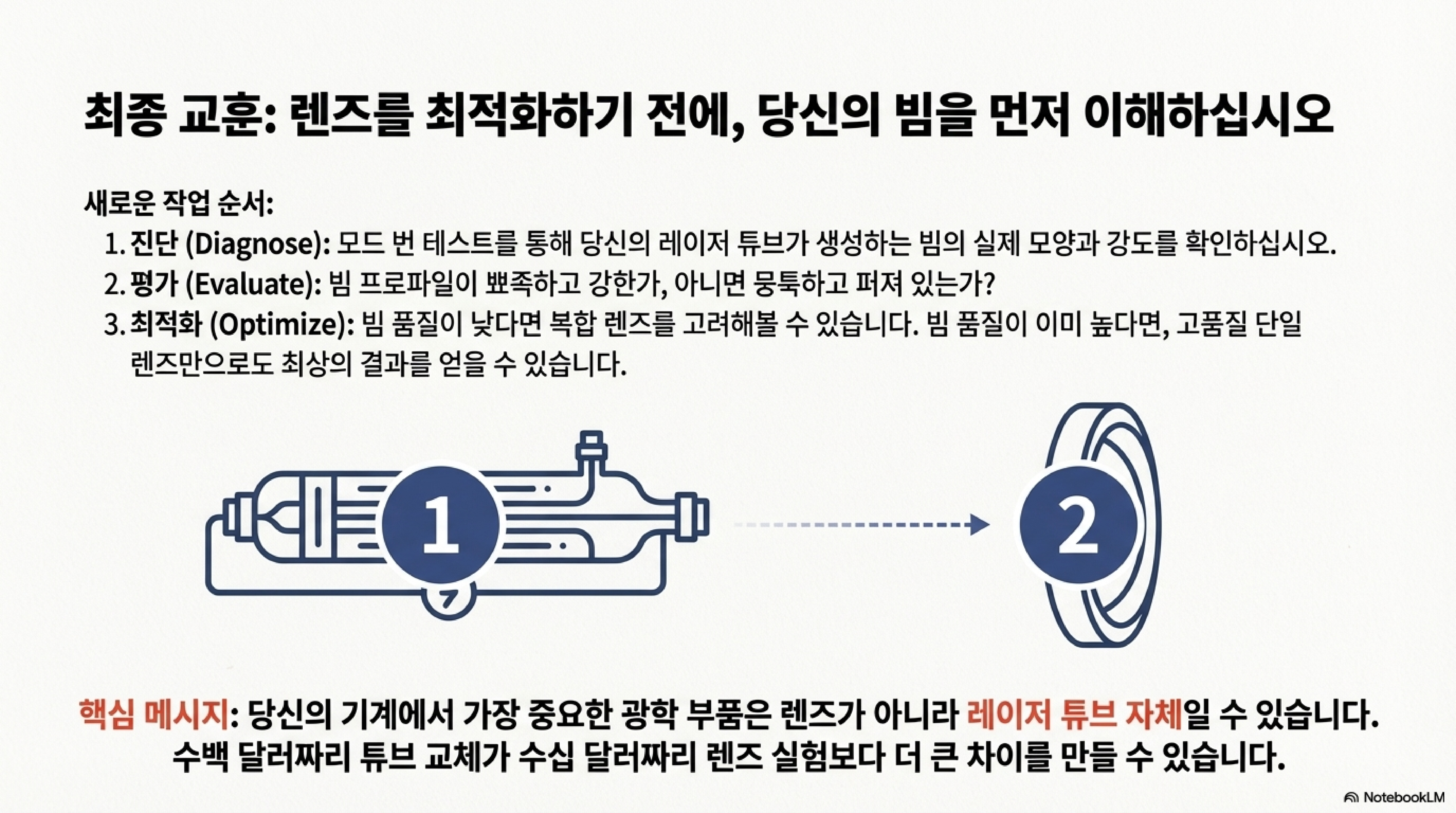 최종 교훈: 렌즈를 최적화하기 전에, 당신의 빔을 먼저 이해하십시오

새로운 작업 순서:

1. 진단 (Diagnose): 모드 번 테스트를 통해 당신의 레이저 튜브가 생성하는 빔의 실제 모양과 강도를 확인하십시오.
2. 평가 (Evaluate): 빔 프로파일이 뾰족하고 강한가, 아니면 뭉툭하고 퍼져 있는가?
3. 최적화 (Optimize): 빔 품질이 낮다면 복합 렌즈를 고려해볼 수 있습니다. 빔 품질이 이미 높다면, 고품질 단일 렌즈만으로도 최상의 결과를 얻을 수 있습니다.

1

2

핵심 메시지: 당신의 기계에서 가장 중요한 광학 부품은 렌즈가 아니라 레이저 튜브 자체일 수 있습니다. 수백 달러짜리 튜브 교체가 수십 달러짜리 렌즈 실험보다 더 큰 차이를 만들 수 있습니다.

NotebookLM