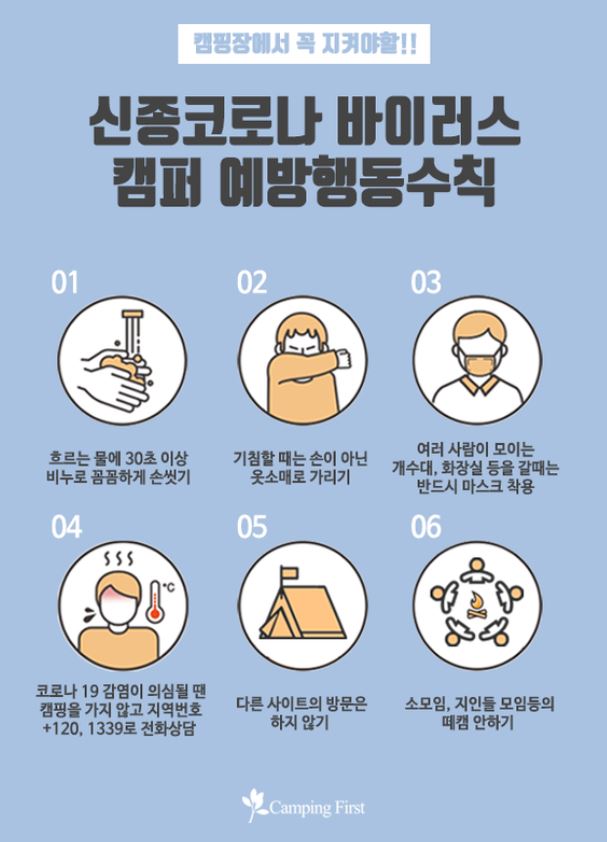 캠핑장에서 꼭 지켜야할!!

신종코로나 바이러스
캠퍼 예방행동수칙

01

흐르는 물에 30초 이상 비누로 꼼꼼하게 손씻기

02

기침할 때는 손이 아닌 옷소매로 가리기

03

여러 사람이 모이는 개수대, 화장실 등을 갈때는 반드시 마스크 착용

04

°C

코로나 19 감염이 의심될 땐 캠핑을 가지 않고 지역번호 +120, 1339로 전화상담

05

다른 사이트의 방문은 하지 않기

06

소모임, 지인들 모임등의 떼캠 안하기

Camping First