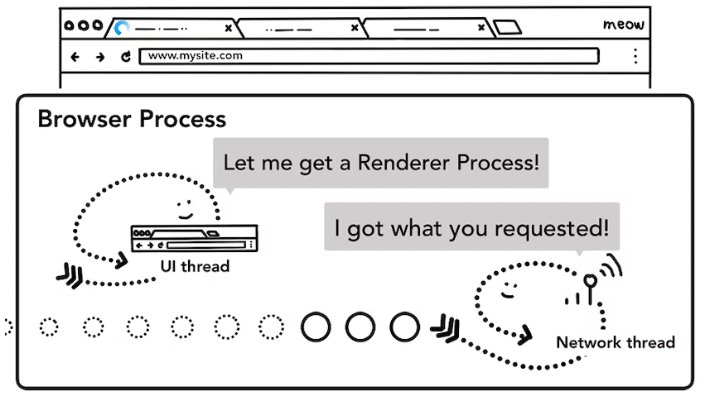 meow

www.mysite.com

Browser Process

Let me get a Renderer Process!

I got what you requested!

UI thread

Network thread