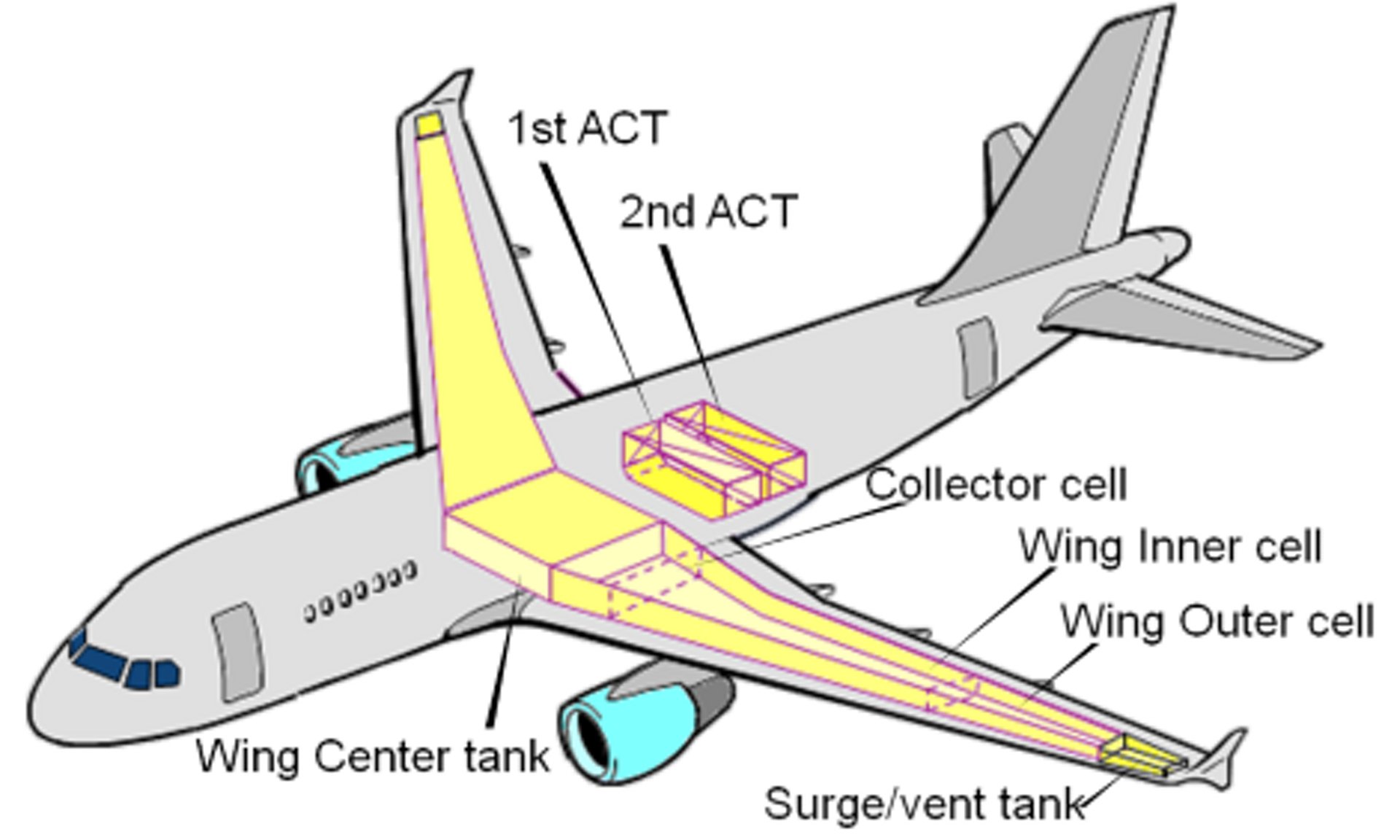 1st ACT

2nd ACT

Collector cell

Wing Inner cell

Wing Outer cell

Wing Center tank

Surge/vent tank