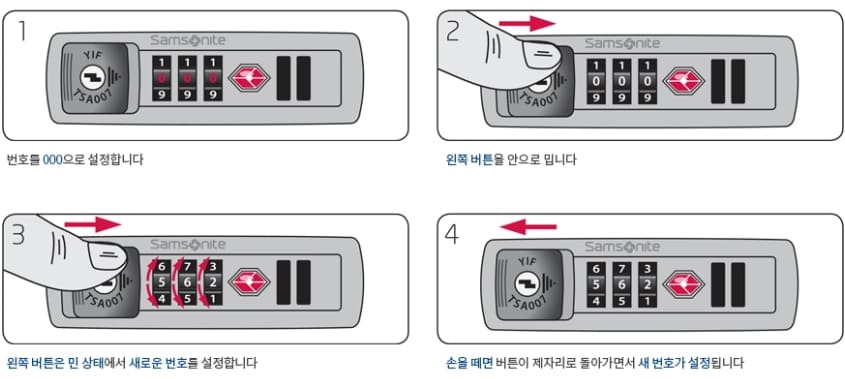 1

Samsonite

YIF

TSA007

1 1 1
0 0 0
9 9 9

번호를 000으로 설정합니다

2

Samsonite

TSA007

1 1 1
0 0 0
9 9 9

왼쪽 버튼을 안으로 밉니다

3

Samsonite

6 7 3
5 6 2
4 5 1

왼쪽 버튼은 민 상태에서 새로운 번호를 설정합니다

4

Samsonite

YIF

TSA007

6 7 3
5 6 2
4 5 1

손을 떼면 버튼이 제자리로 돌아가면서 새 번호가 설정됩니다