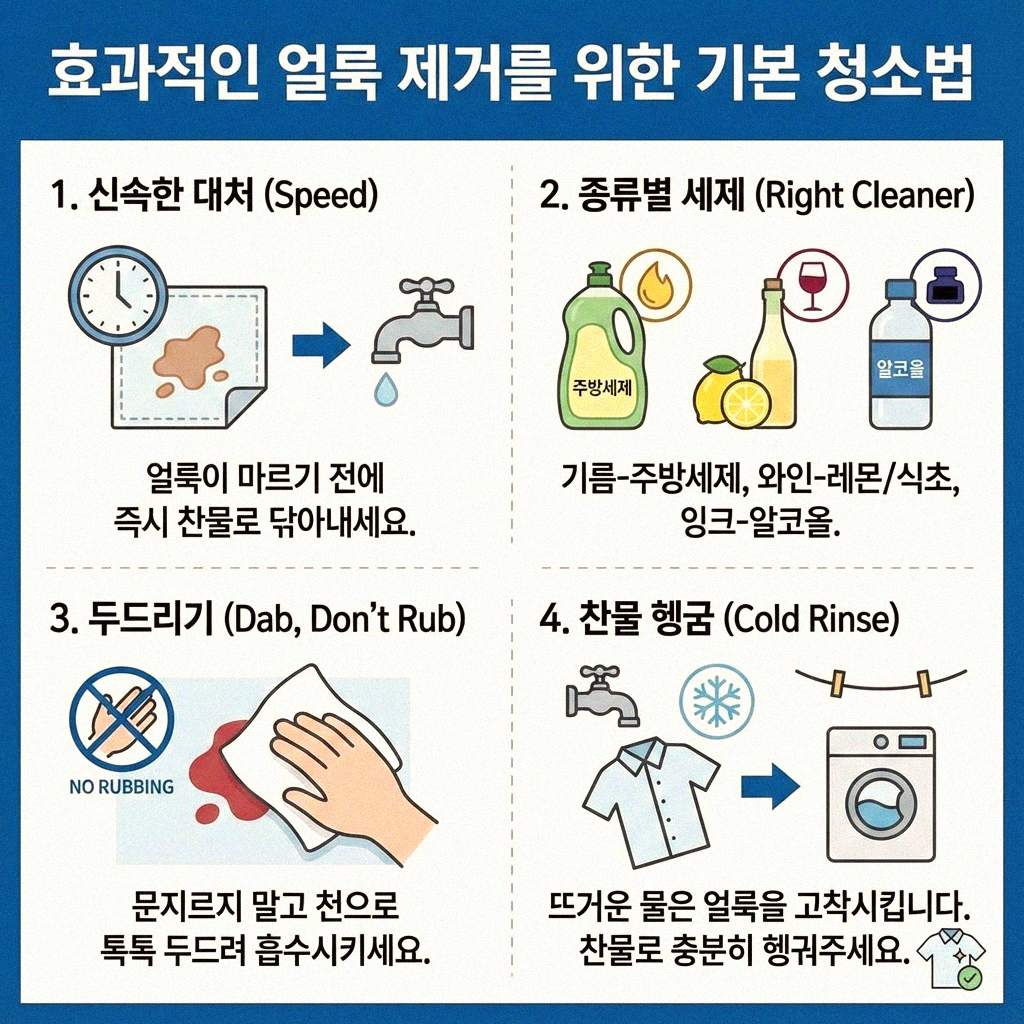 효과적인 얼룩 제거를 위한 기본 청소법

1. 신속한 대처 (Speed)

얼룩이 마르기 전에 즉시 찬물로 닦아내세요.

2. 종류별 세제 (Right Cleaner)

주방세제

알코올

기름-주방세제, 와인-레몬/식초, 잉크-알코올.

3. 두드리기 (Dab, Don't Rub)

NO RUBBING

문지르지 말고 천으로 톡톡 두드려 흡수시키세요.

4. 찬물 헹굼 (Cold Rinse)

뜨거운 물은 얼룩을 고착시킵니다. 찬물로 충분히 헹궈주세요.