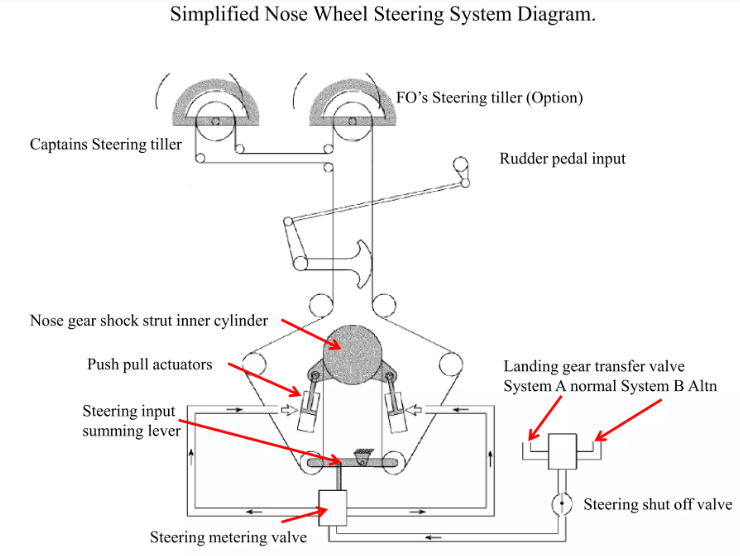 Simplified Nose Wheel Steering System Diagram.

FO's Steering tiller (Option)

Captains Steering tiller

Rudder pedal input

Nose gear shock strut inner cylinder

Push pull actuators

Landing gear transfer valve
System A normal System B Altn

Steering input summing lever

Steering shut off valve

Steering metering valve