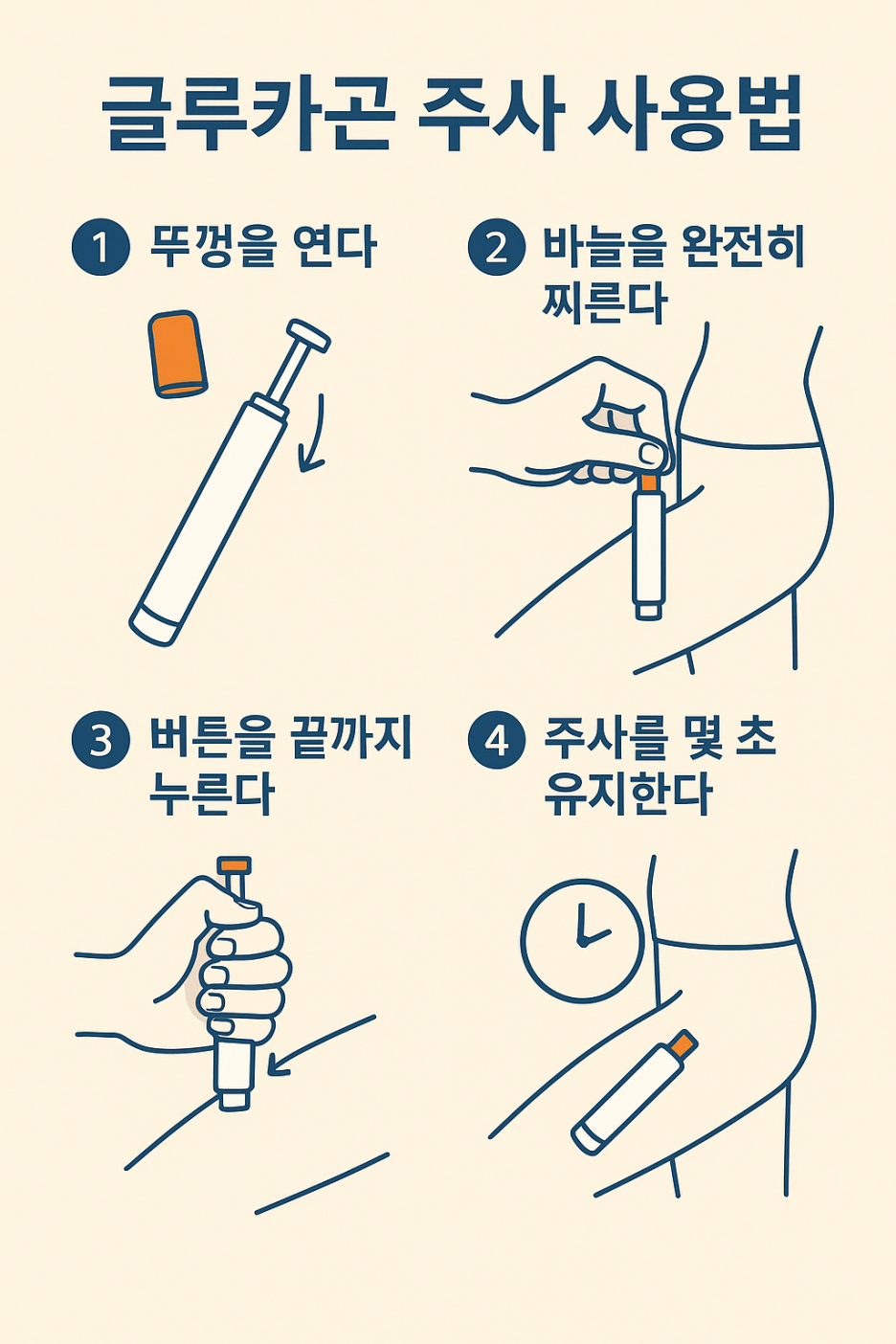 글루카곤 주사 사용법

1 뚜껑을 연다

2 바늘을 완전히 찌른다

3 버튼을 끝까지 누른다

4 주사를 몇 초 유지한다