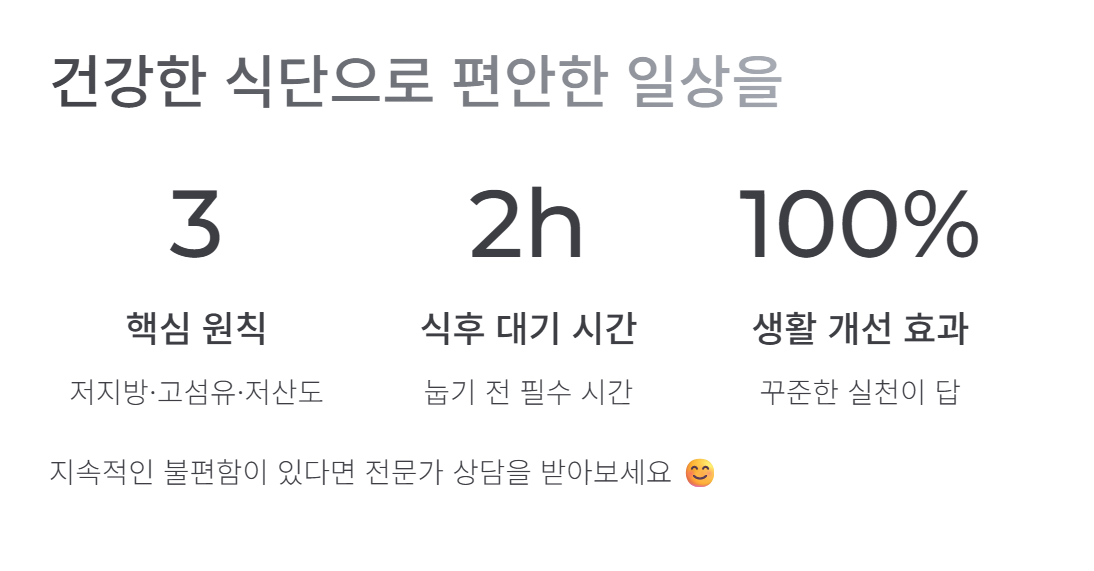 건강한 식단으로 편안한 일상을

3

핵심 원칙

저지방·고섬유·저산도

2h

식후 대기 시간

눕기 전 필수 시간

100%

생활 개선 효과

꾸준한 실천이 답

지속적인 불편함이 있다면 전문가 상담을 받아보세요 😊